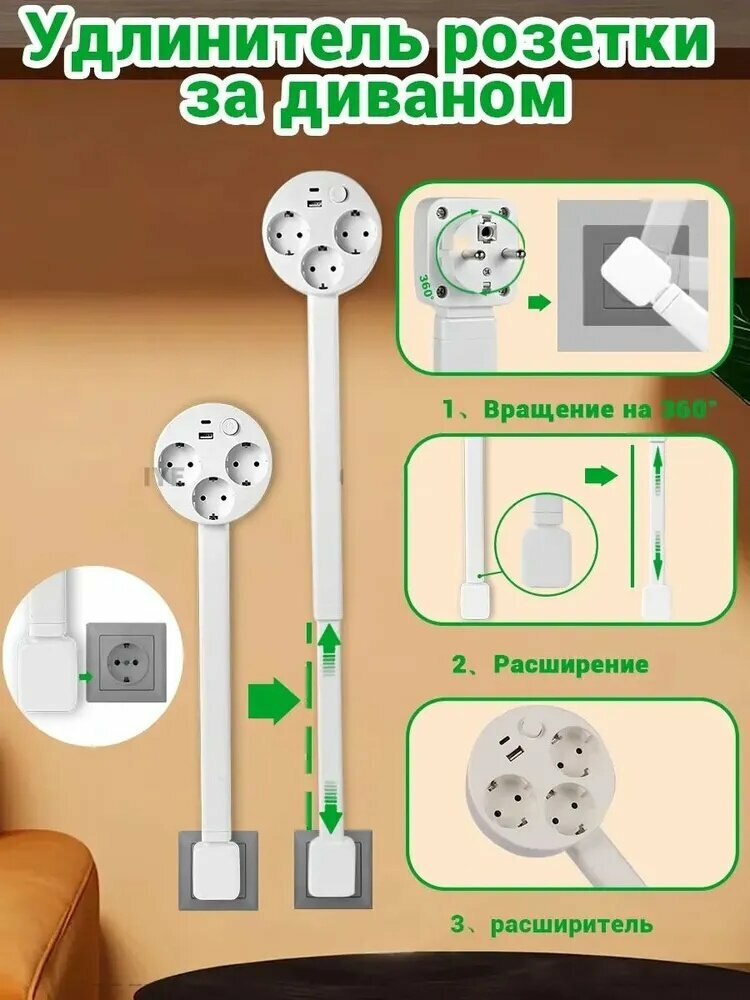 Удлинитель розетки за диваном

360°

1、Вращение на 360°

2、Расширение

3、расширитель