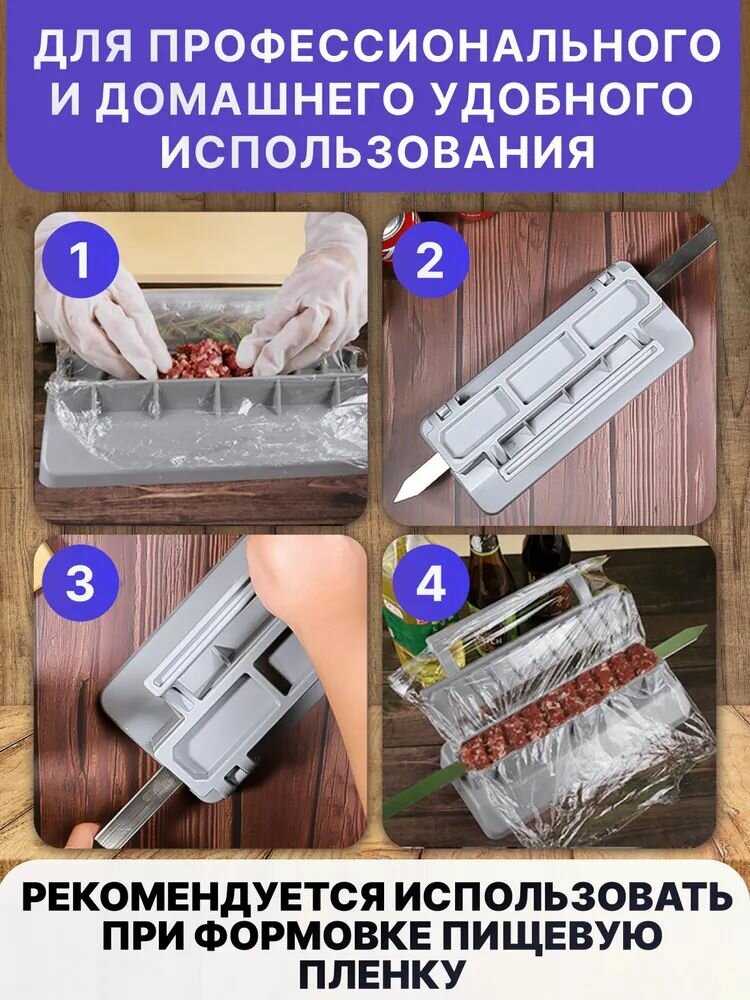 ДЛЯ ПРОФЕССИОНАЛЬНОГО И ДОМАШНЕГО УДОБНОГО ИСПОЛЬЗОВАНИЯ

1

2

3

4

РЕКОМЕНДУЕТСЯ ИСПОЛЬЗОВАТЬ ПРИ ФОРМОВКЕ ПИЩЕВУЮ ПЛЕНКУ