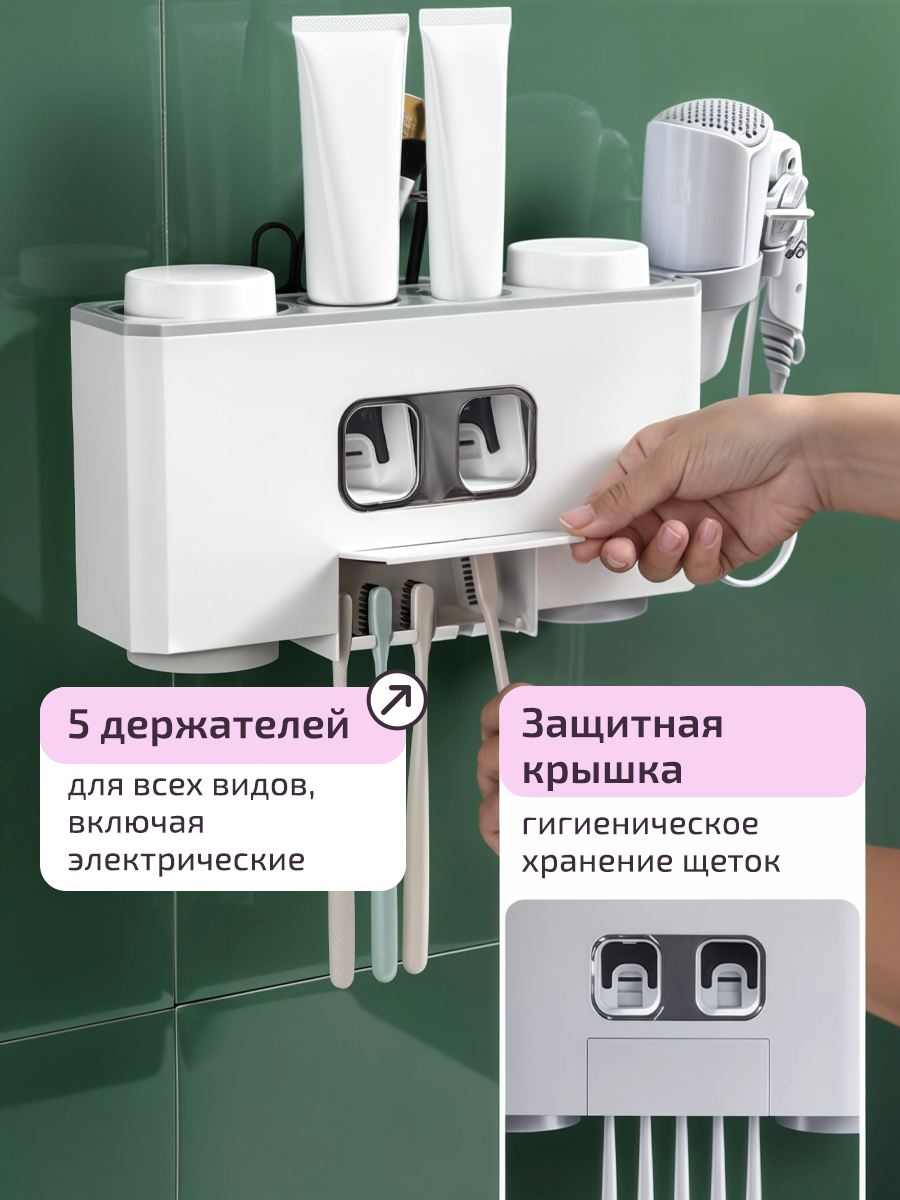 5 держателей

для всех видов, включая электрические

Защитная крышка

гигиеническое хранение щеток