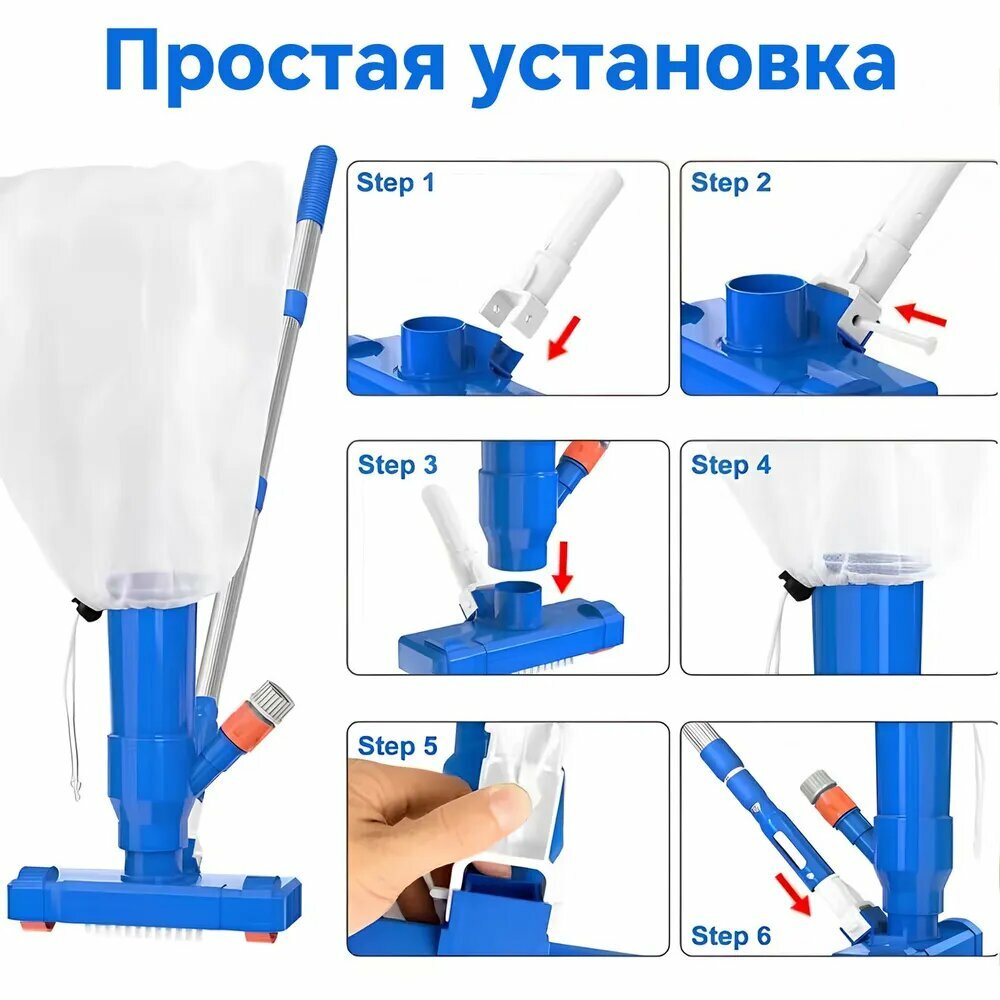 Простая установка

Step 1

Step 2

Step 3

Step 4

Step 5

Step 6