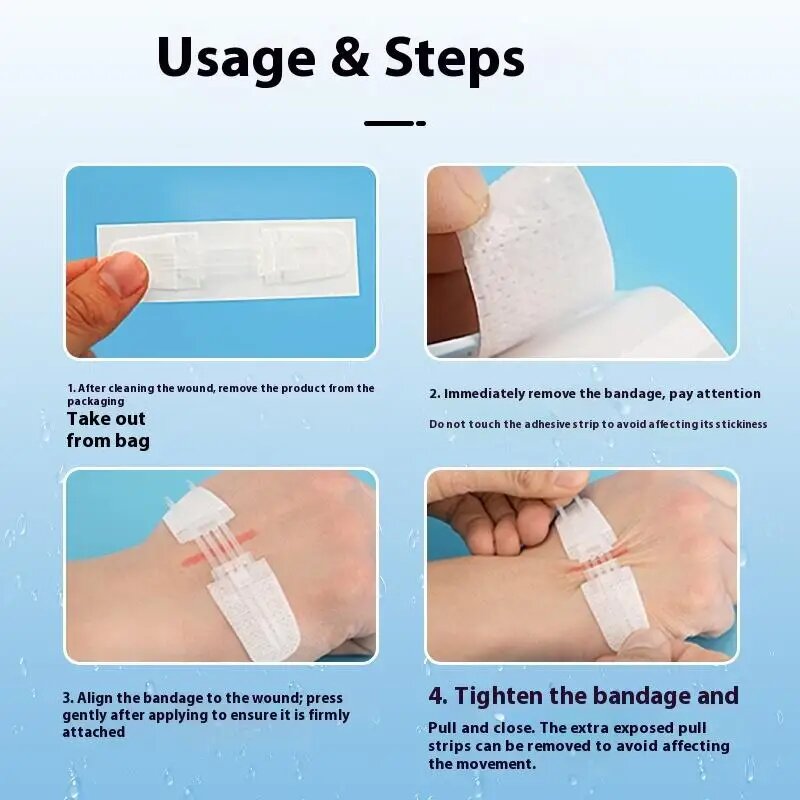 Usage & Steps

1. After cleaning the wound, remove the product from the packaging

Take out from bag

2. Immediately remove the bandage, pay attention

Do not touch the adhesive strip to avoid affecting its stickiness

3. Align the bandage to the wound; press gently after applying to ensure it is firmly attached

4. Tighten the bandage and

Pull and close. The extra exposed pull strips can be removed to avoid affecting the movement.