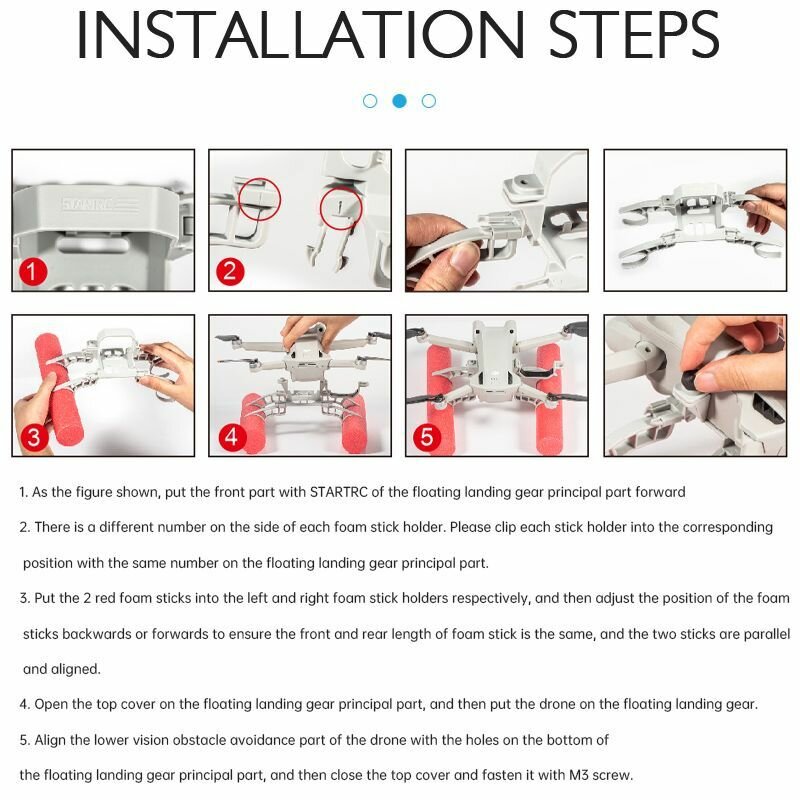 INSTALLATION STEPS

STARTRC

1

2

3

4

5

1. As the figure shown, put the front part with STARTRC of the floating landing gear principal part forward

2. There is a different number on the side of each foam stick holder. Please clip each stick holder into the corresponding position with the same number on the floating landing gear principal part.

3. Put the 2 red foam sticks into the left and right foam stick holders respectively, and then adjust the position of the foam sticks backwards or forwards to ensure the front and rear length of foam stick is the same, and the two sticks are parallel and aligned.

4. Open the top cover on the floating landing gear principal part, and then put the drone on the floating landing gear.

5. Align the lower vision obstacle avoidance part of the drone with the holes on the bottom of the floating landing gear principal part, and then close the top cover and fasten it with M3 screw.