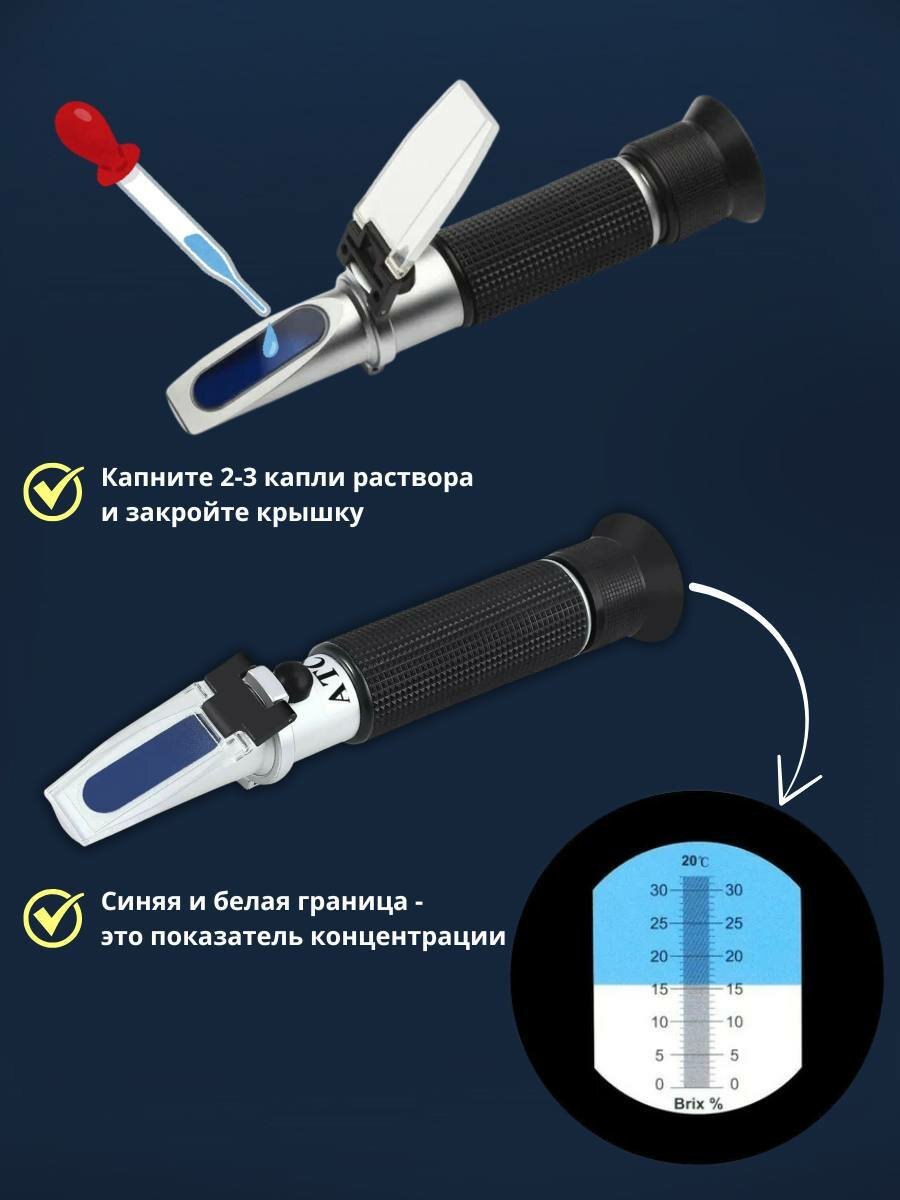 Капните 2-3 капли раствора и закройте крышку

ATC

Синяя и белая граница - это показатель концентрации

20℃

30 30
25 25
20 20
15 15
10 10
5 5
0 0

Brix %