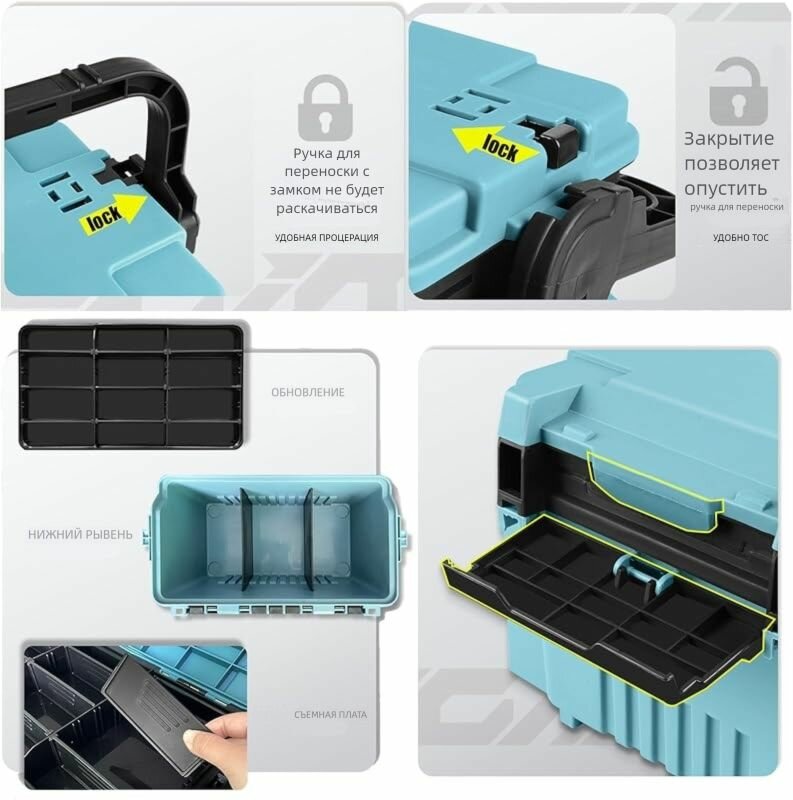 lock

Ручка для переноски с замком не будет раскачиваться

УДОБНАЯ ПРОЦЕРАЦИЯ

lock

Закрытие позволяет опустить

ручка для переноски

УДОБНО ТОС

ОБНОВЛЕНИЕ

НИЖНИЙ РЫВЕНЬ

СЪЕМНАЯ ПЛАТА