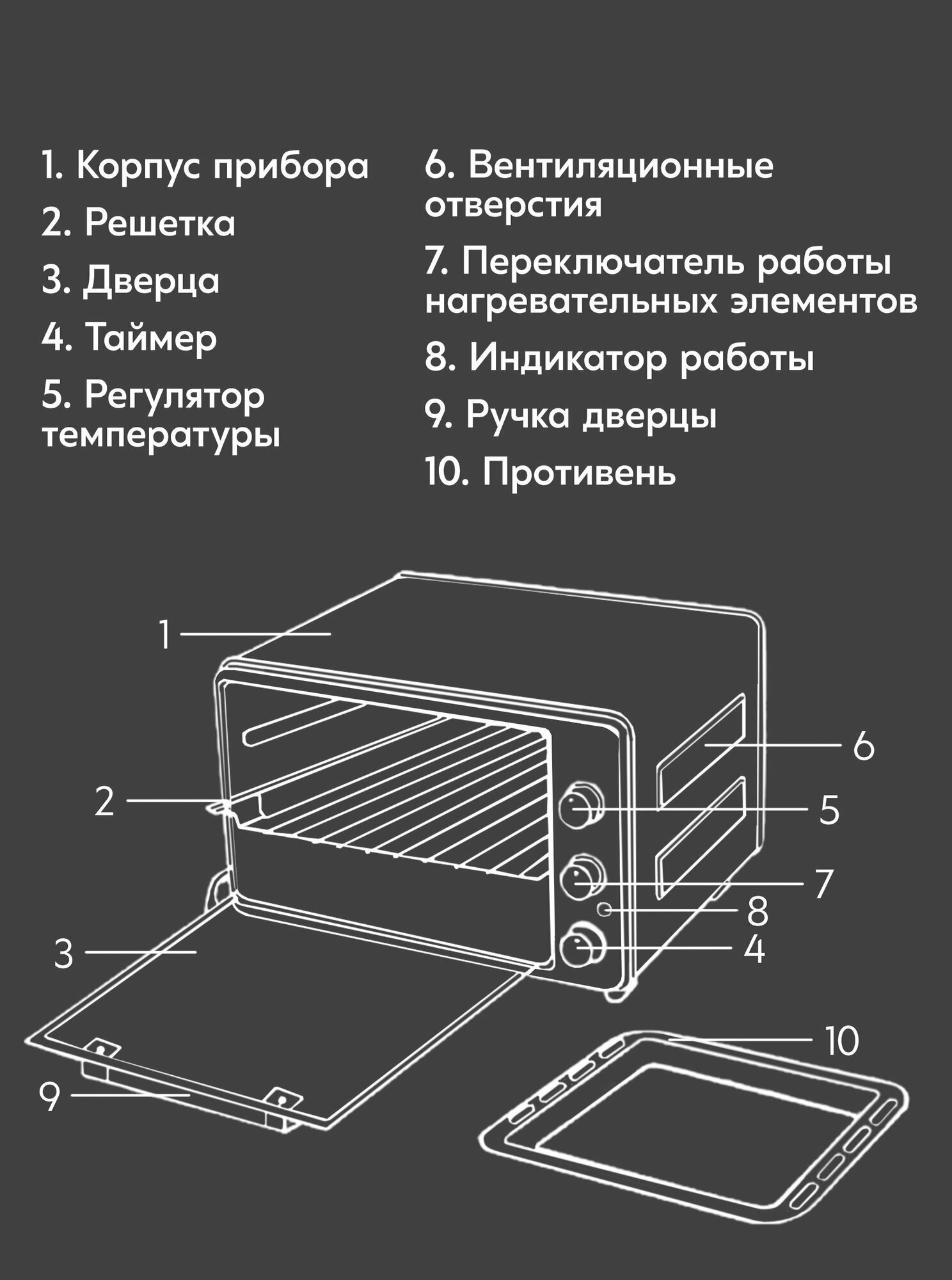 1. Корпус прибора

2. Решетка

3. Дверца

4. Таймер

5. Регулятор температуры

6. Вентиляционные отверстия

7. Переключатель работы нагревательных элементов

8. Индикатор работы

9. Ручка дверцы

10. Противень

1

2

3

9

6

5

7

8

4

10