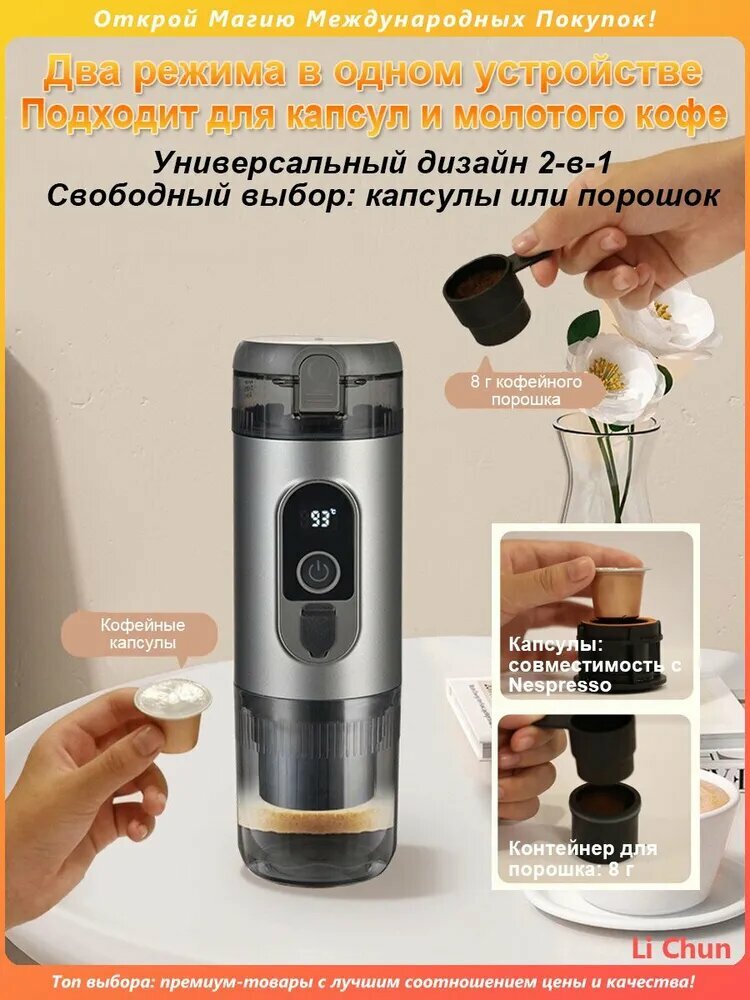 Открой Магию Международных Покупок!

Два режима в одном устройстве
Подходит для капсул и молотого кофе

Универсальный дизайн 2-в-1
Свободный выбор: капсулы или порошок

8 г кофейного порошка

93°

Кофейные капсулы

Капсулы: совместимость с Nespresso

Контейнер для порошка: 8 г

Li Chun

Топ выбора: премиум-товары с лучшим соотношением цены и качества!