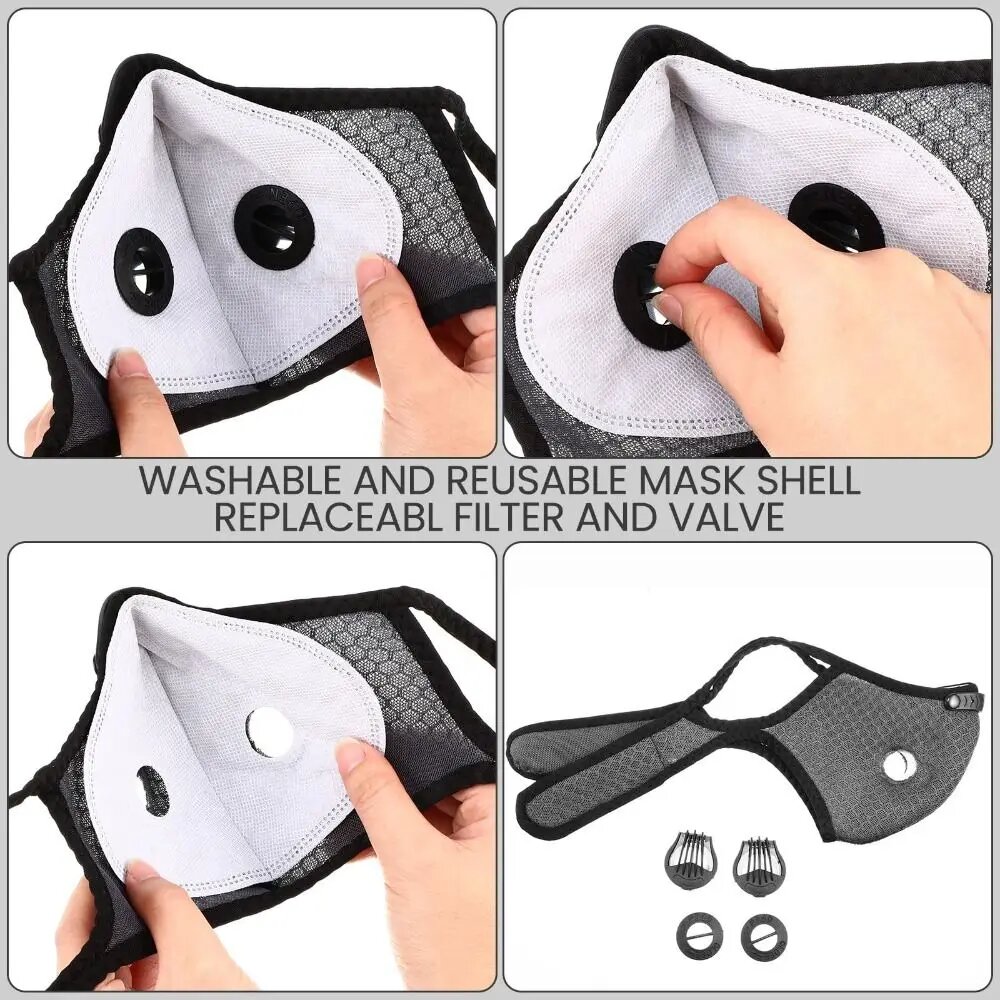 WASHABLE AND REUSABLE MASK SHELL
REPLACEABL FILTER AND VALVE