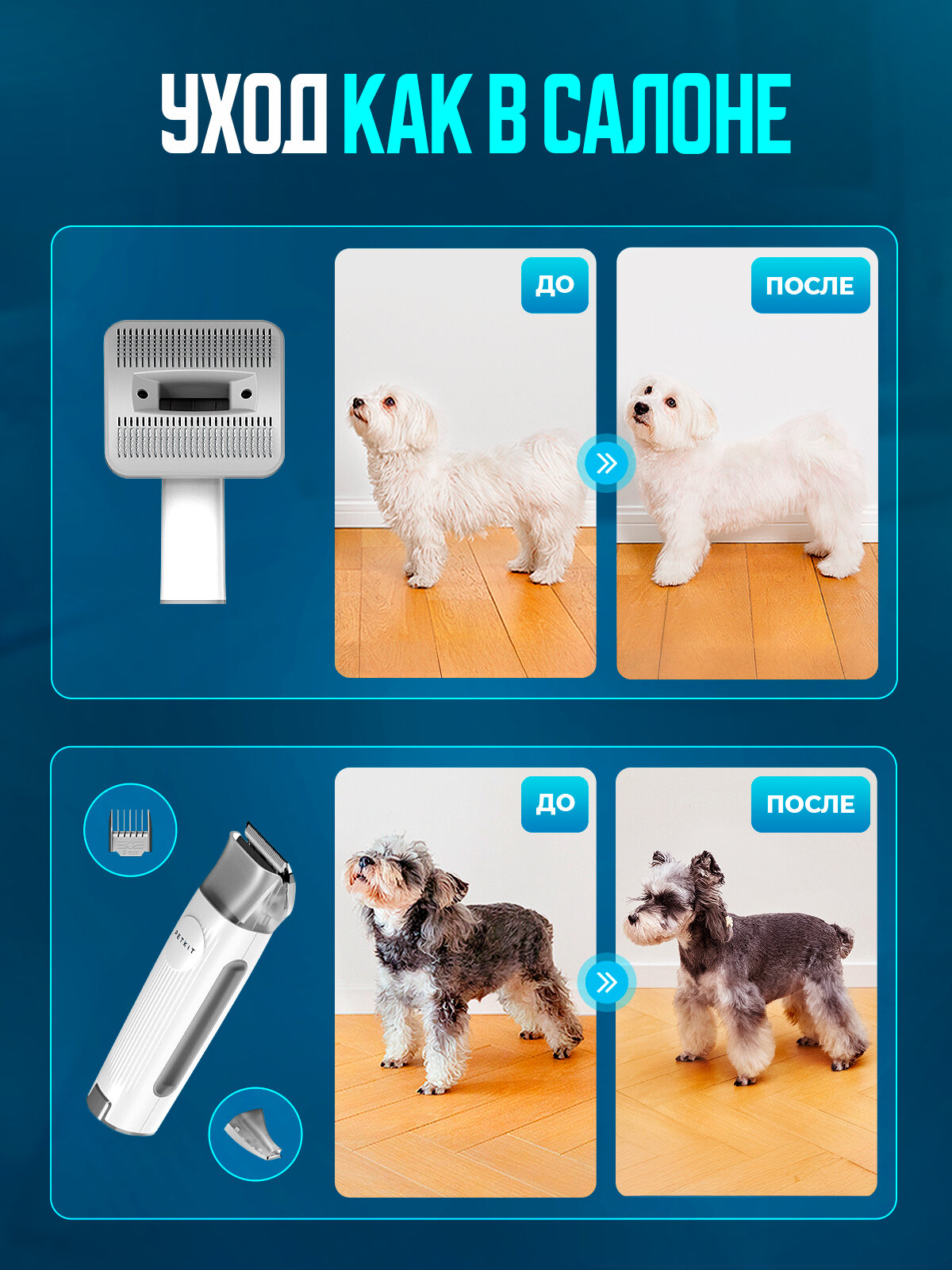 УХОД КАК В САЛОНЕ

ДО

ПОСЛЕ

PETKIT

ДО

ПОСЛЕ