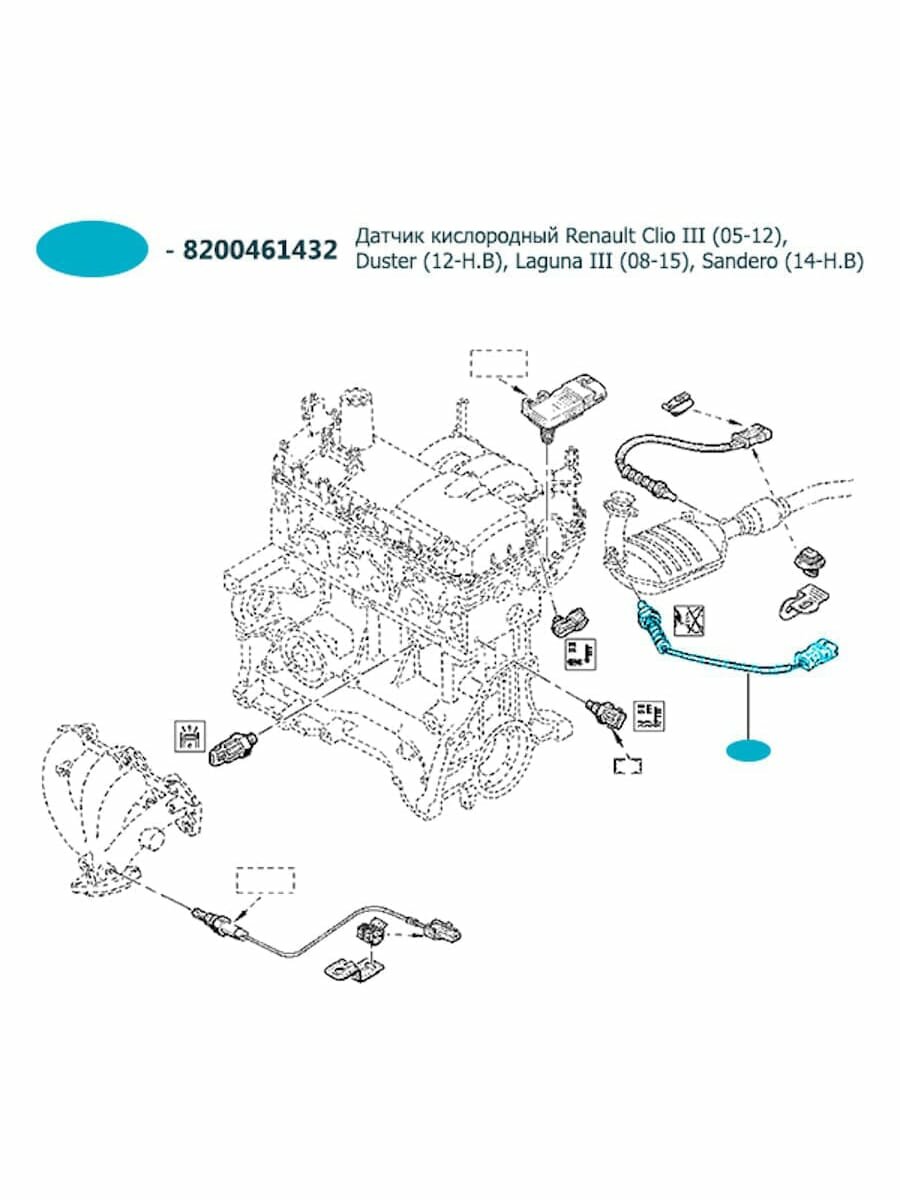 - 8200461432 Датчик кислородный Renault Clio III (05-12), Duster (12-Н.В), Laguna III (08-15), Sandero (14-Н.В)