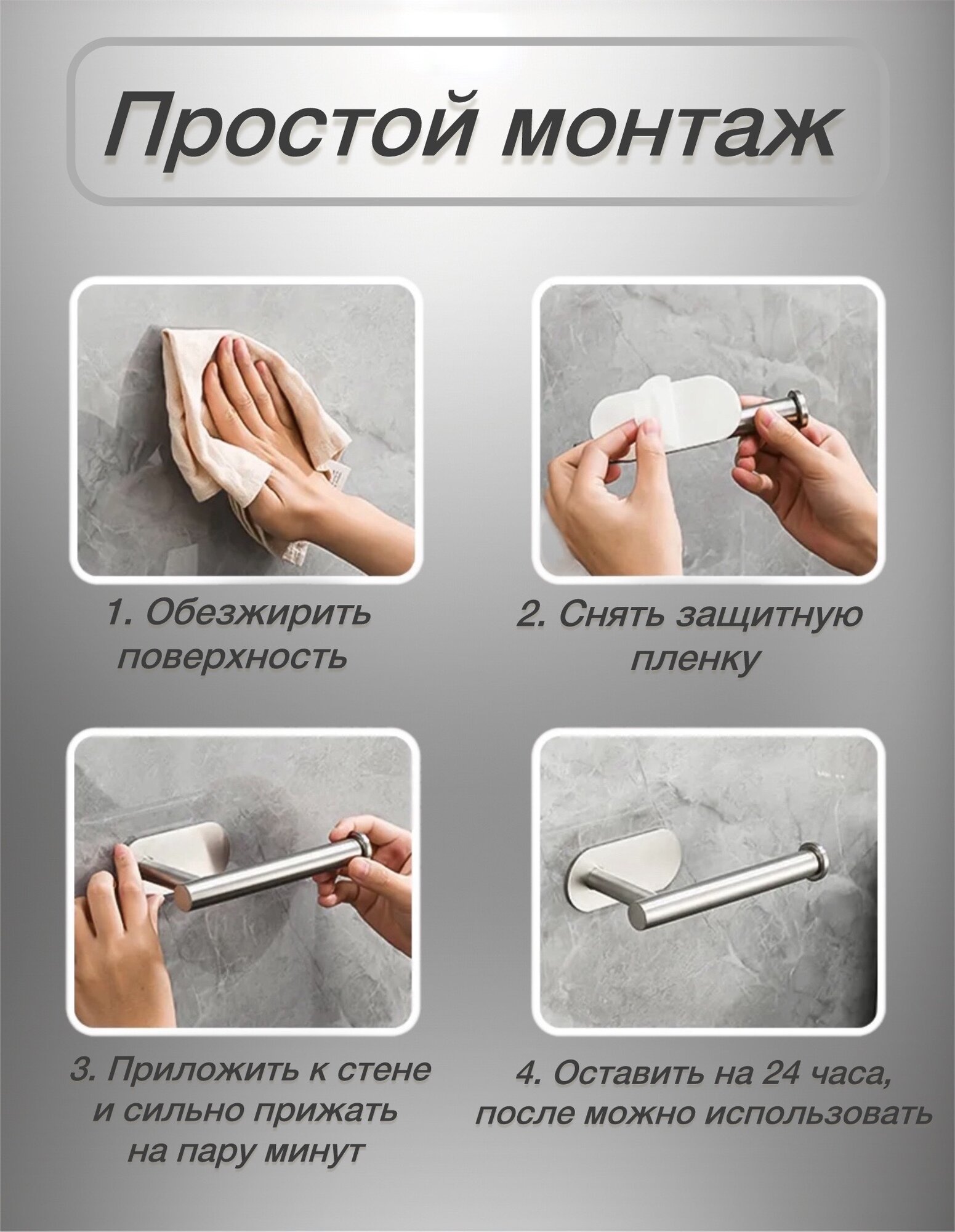 Простой монтаж

1. Обезжирить поверхность

2. Снять защитную пленку

3. Приложить к стене и сильно прижать на пару минут

4. Оставить на 24 часа, после можно использовать