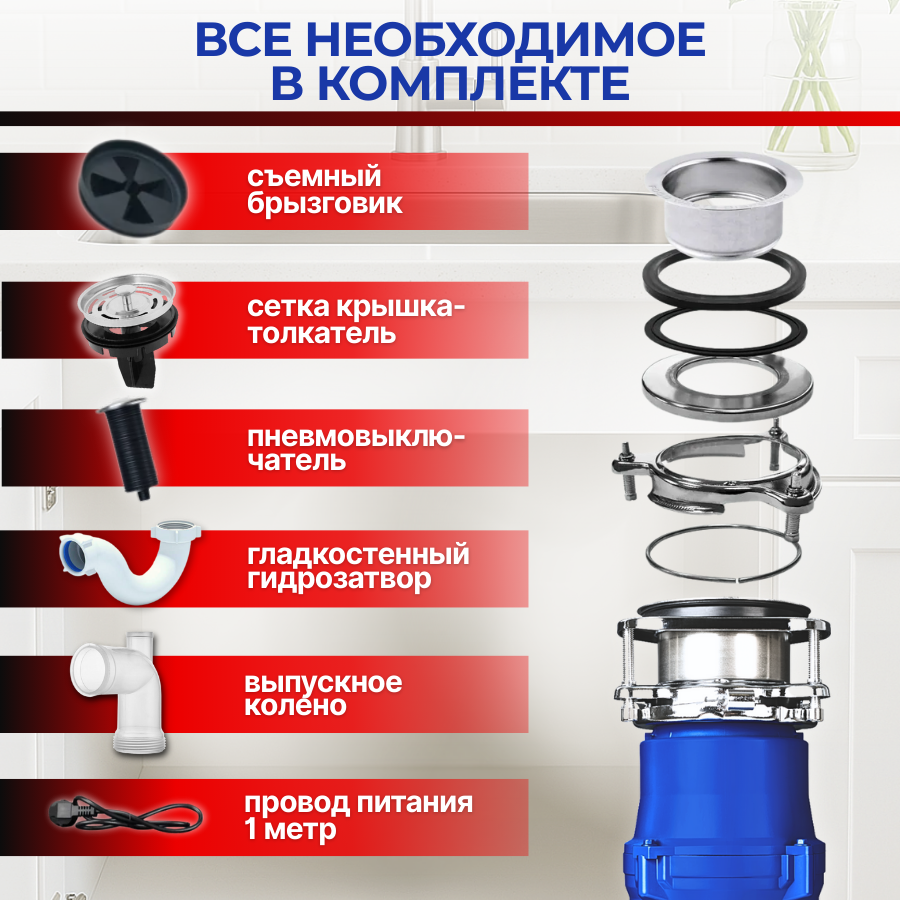 ВСЕ НЕОБХОДИМОЕ В КОМПЛЕКТЕ

съемный брызговик

сетка крышка-толкатель

пневмовыключатель

гладкостенный гидрозатвор

выпускное колено

провод питания 1 метр