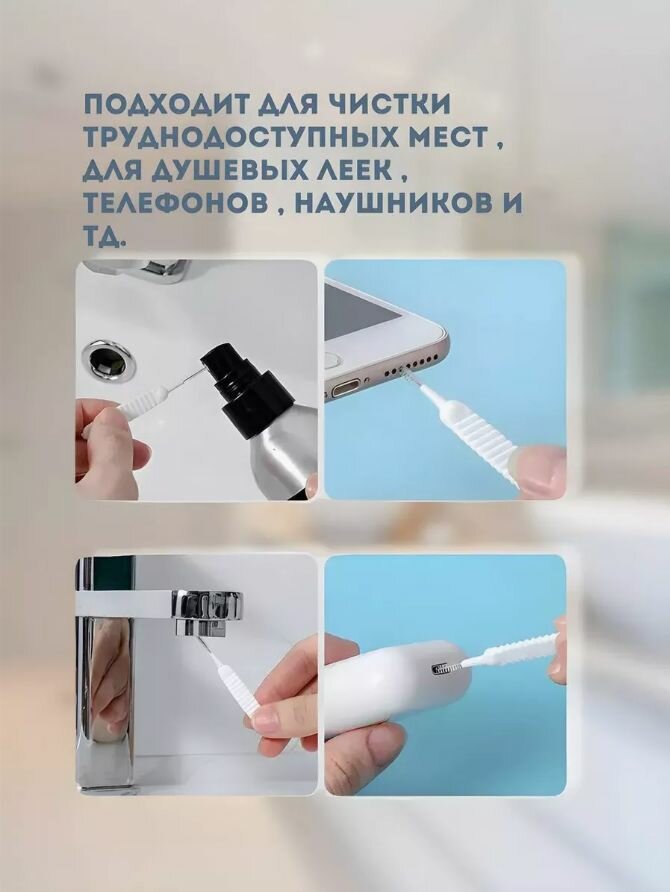 ПОДХОДИТ ДЛЯ ЧИСТКИ ТРУДНОДОСТУПНЫХ МЕСТ , ДЛЯ ДУШЕВЫХ ЛЕЕК , ТЕЛЕФОНОВ , НАУШНИКОВ И ТД.