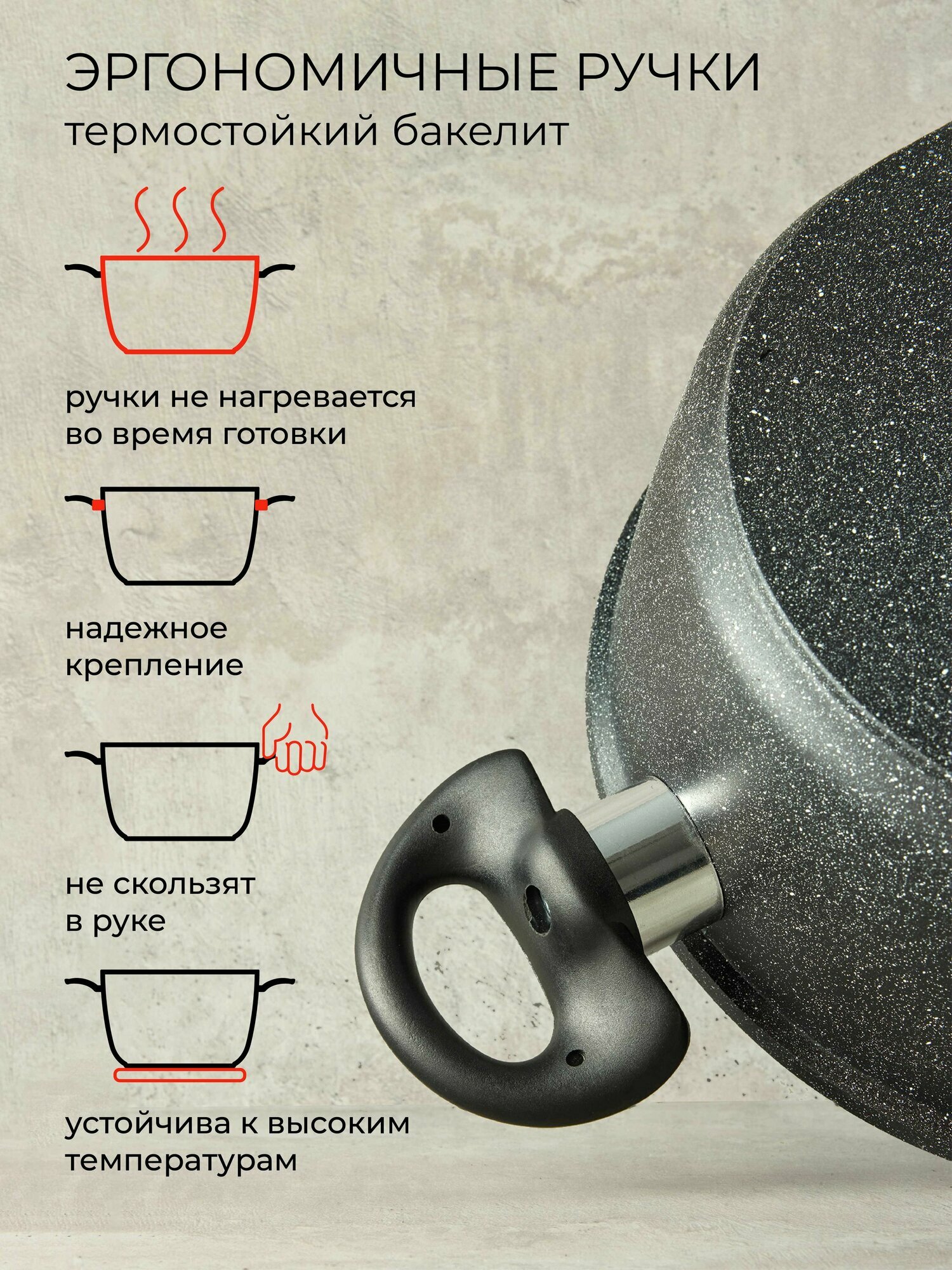 ЭРГОНОМИЧНЫЕ РУЧКИ
термостойкий бакелит

ручки не нагревается во время готовки

надежное крепление

не скользят в руке

устойчива к высоким температурам