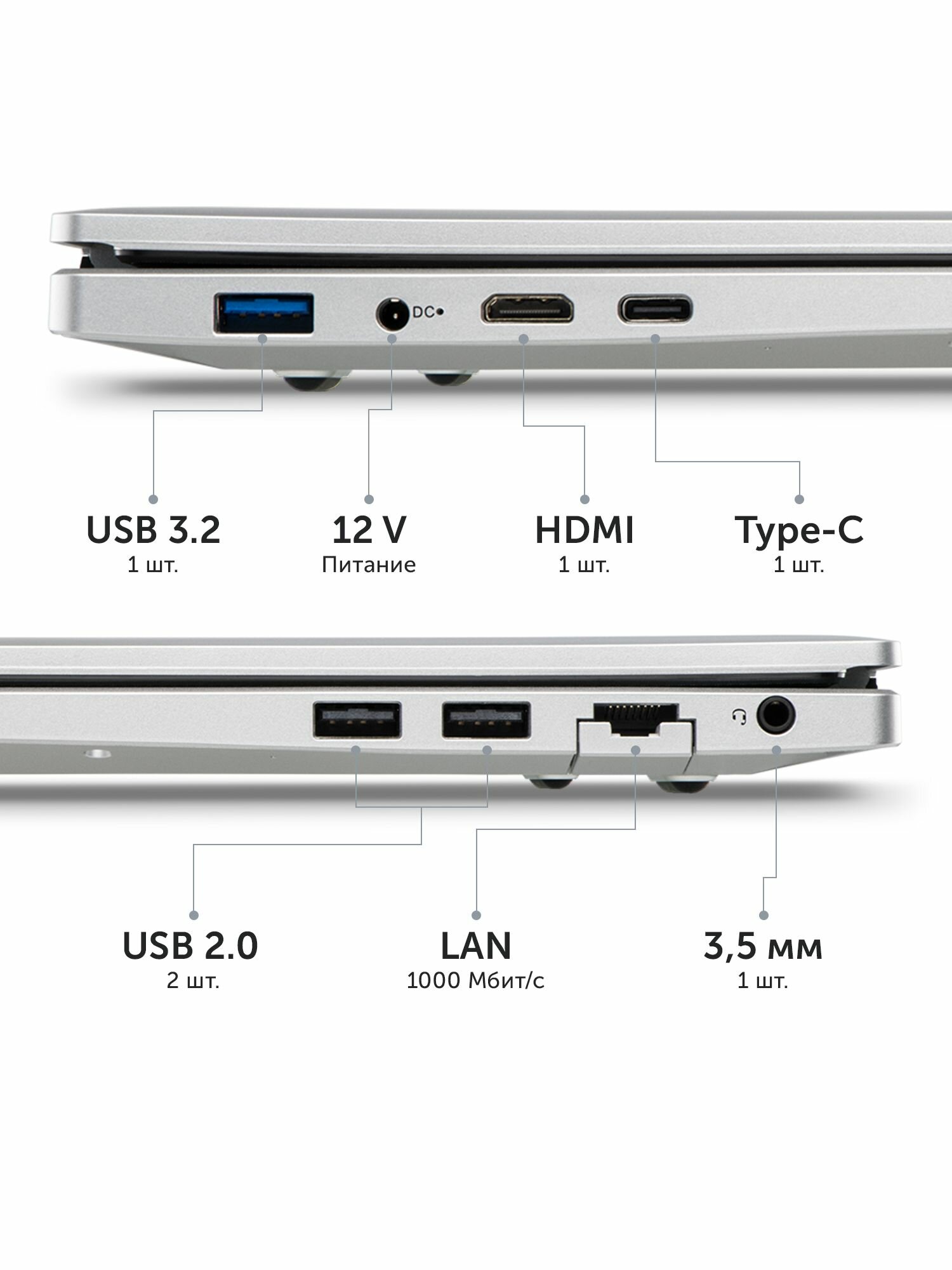 DC

USB 3.2
1 шт.

12 V
Питание

HDMI
1 шт.

Type-C
1 шт.

USB 2.0
2 шт.

LAN
1000 Мбит/с

3,5 мм
1 шт.