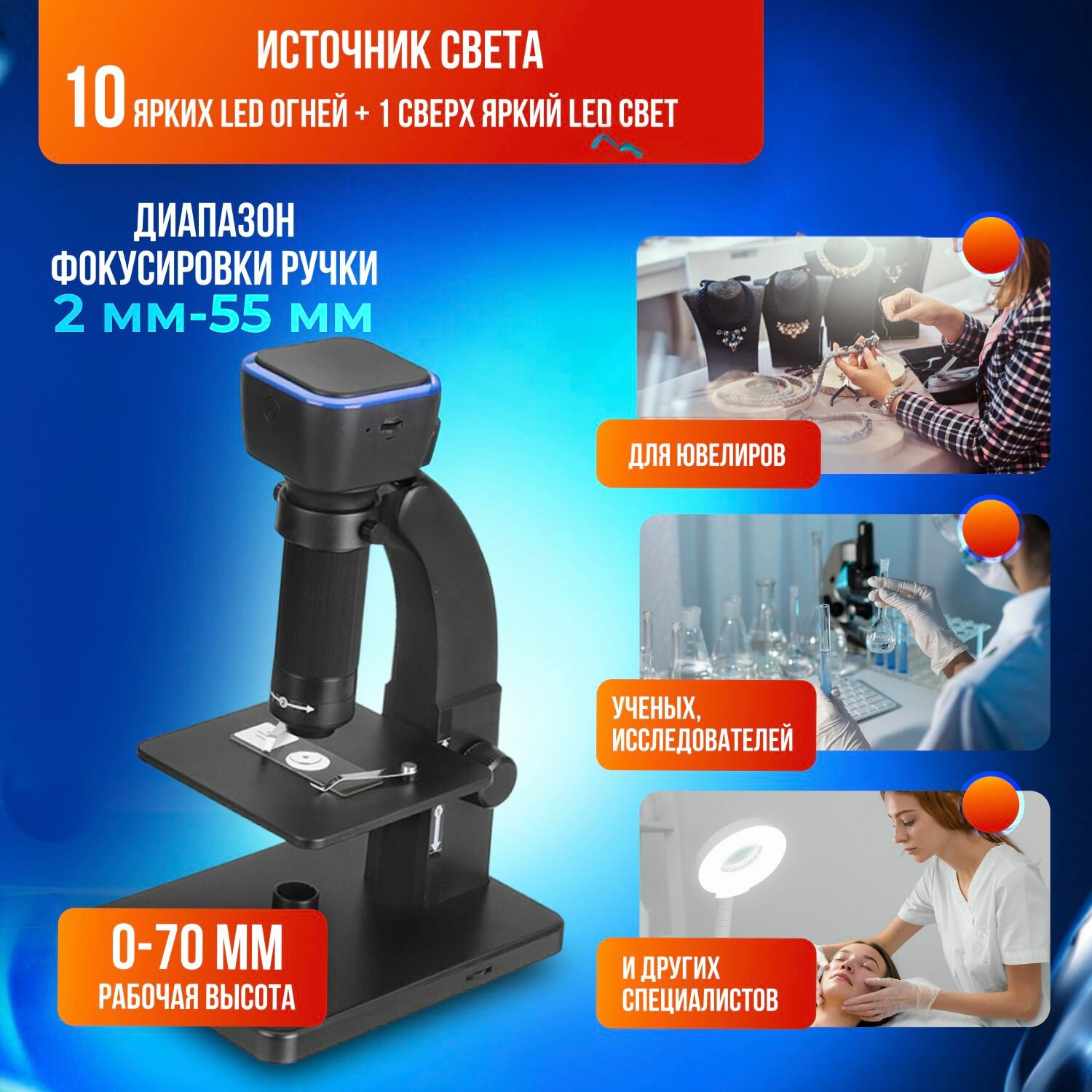 ИСТОЧНИК СВЕТА

10 ЯРКИХ LED ОГНЕЙ + 1 СВЕРХ ЯРКИЙ LED СВЕТ

ДИАПАЗОН ФОКУСИРОВКИ РУЧКИ
2 мм-55 мм

ДЛЯ ЮВЕЛИРОВ

УЧЕНЫХ, ИССЛЕДОВАТЕЛЕЙ

И ДРУГИХ СПЕЦИАЛИСТОВ

0-70 ММ
РАБОЧАЯ ВЫСОТА