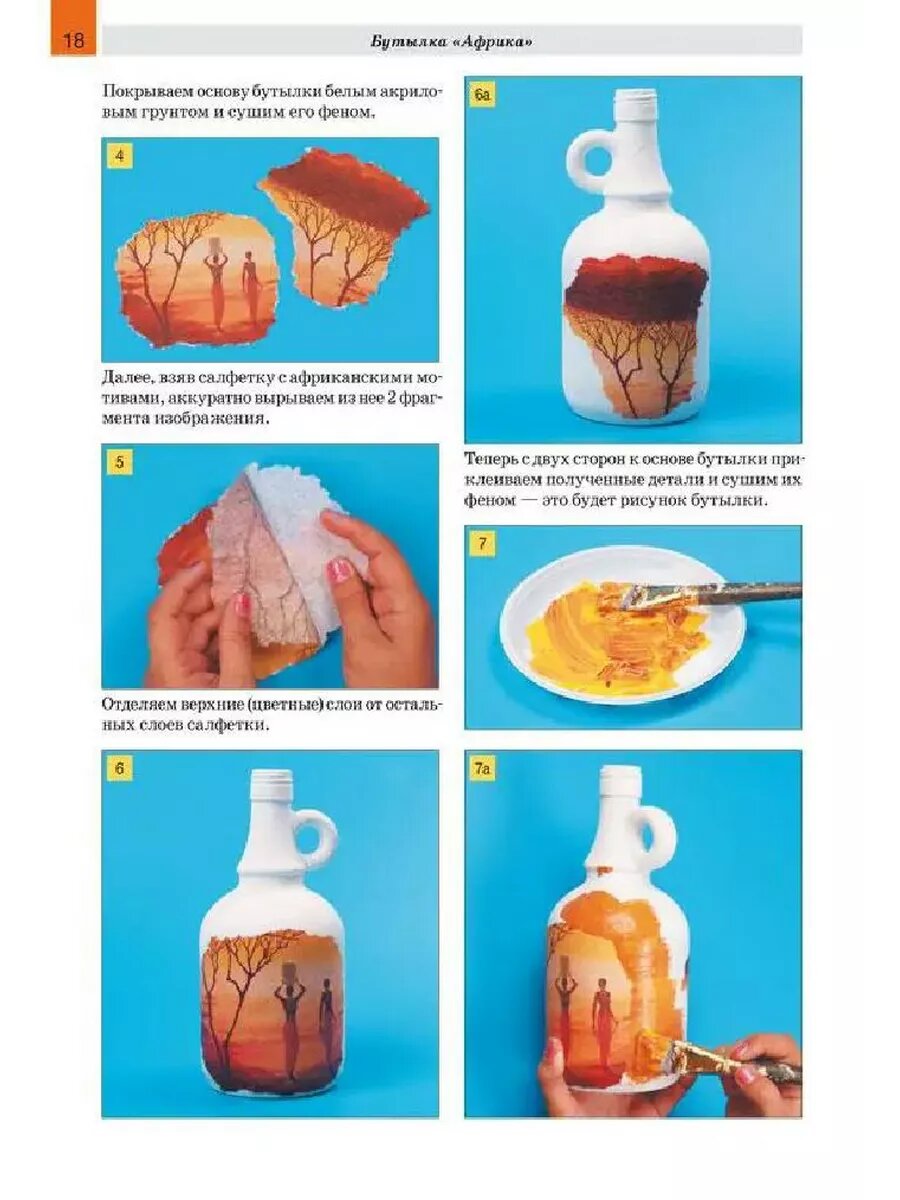 18

Бутылка «Африка»

Покрываем основу бутылки белым акриловым грунтом и сушим его феном.

4

Далее, взяв салфетку с африканскими мотивами, аккуратно вырываем из нее 2 фрагмента изображения.

5

Отделяем верхние (цветные) слои от остальных слоев салфетки.

6

6а

Теперь с двух сторон к основе бутылки приклеиваем полученные детали и сушим их феном — это будет рисунок бутылки.

7

7а