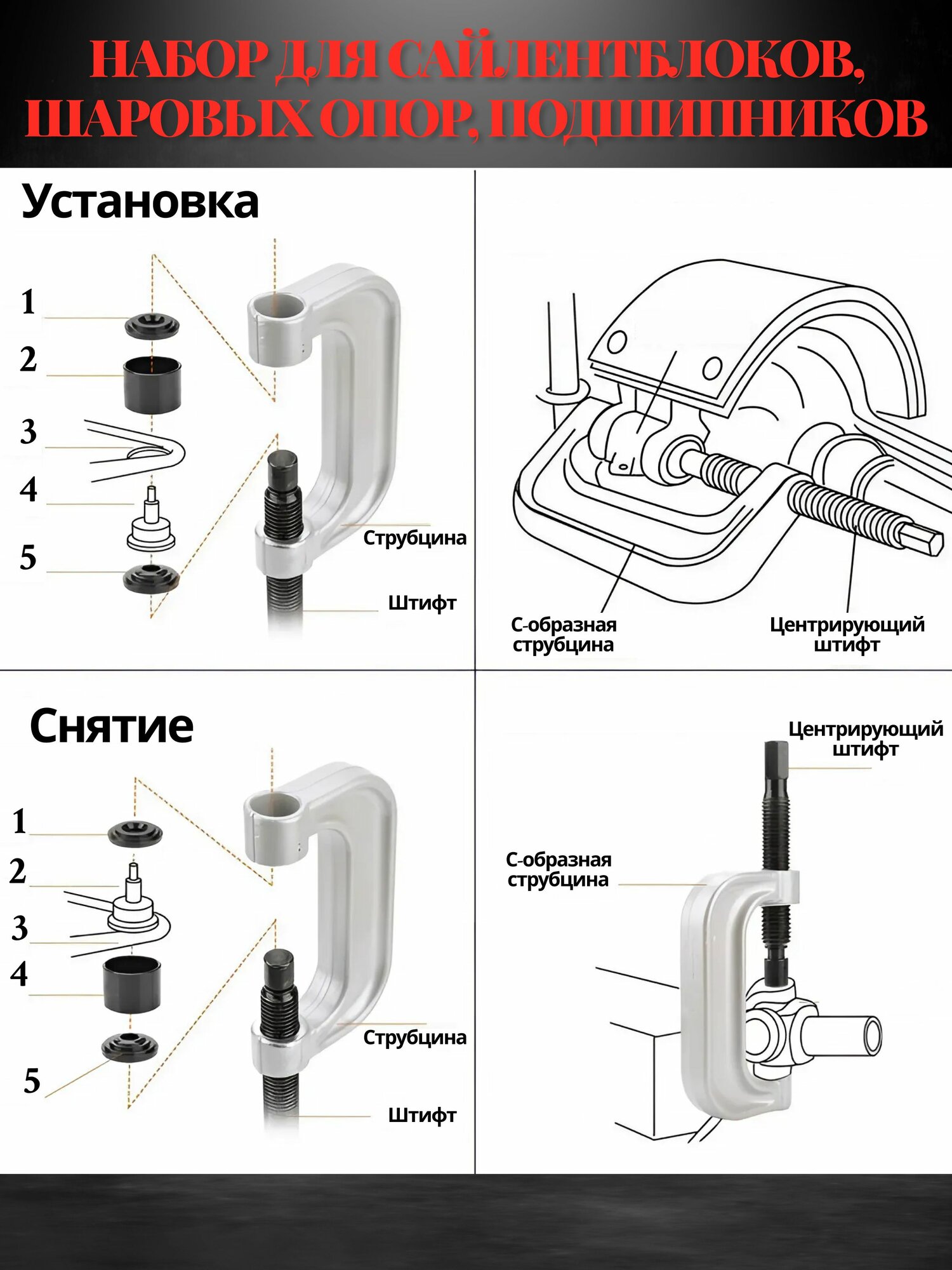 НАБОР ДЛЯ САЙЛЕНТБЛОКОВ, ШАРОВЫХ ОПОР, ПОДШИПНИКОВ

Установка

1
2
3
4
5

Струбцина

Штифт

С-образная струбцина

Центрирующий штифт

Снятие

1
2
3
4
5

Струбцина

Штифт

Центрирующий штифт

С-образная струбцина