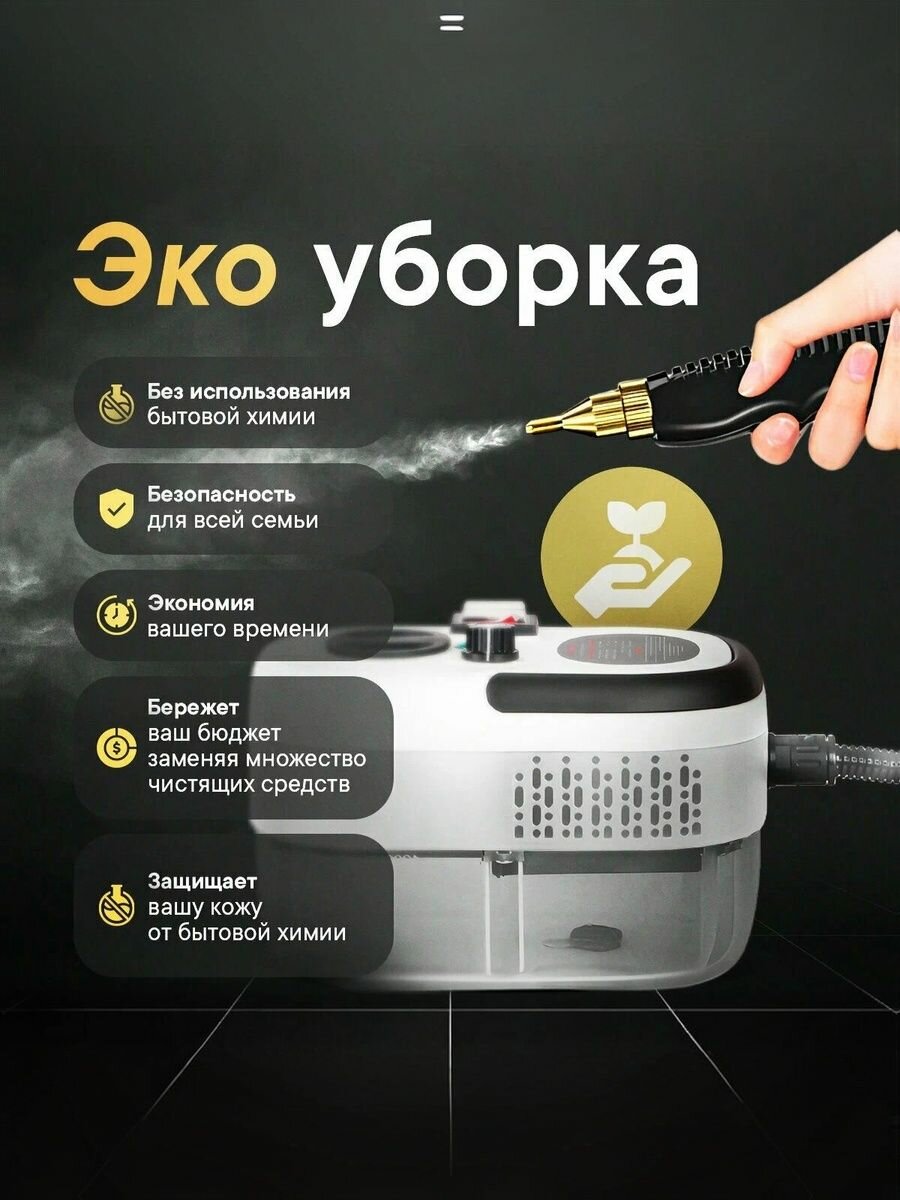 Эко уборка

Без использования бытовой химии

Безопасность для всей семьи

Экономия вашего времени

Бережет ваш бюджет заменяя множество чистящих средств

Защищает вашу кожу от бытовой химии