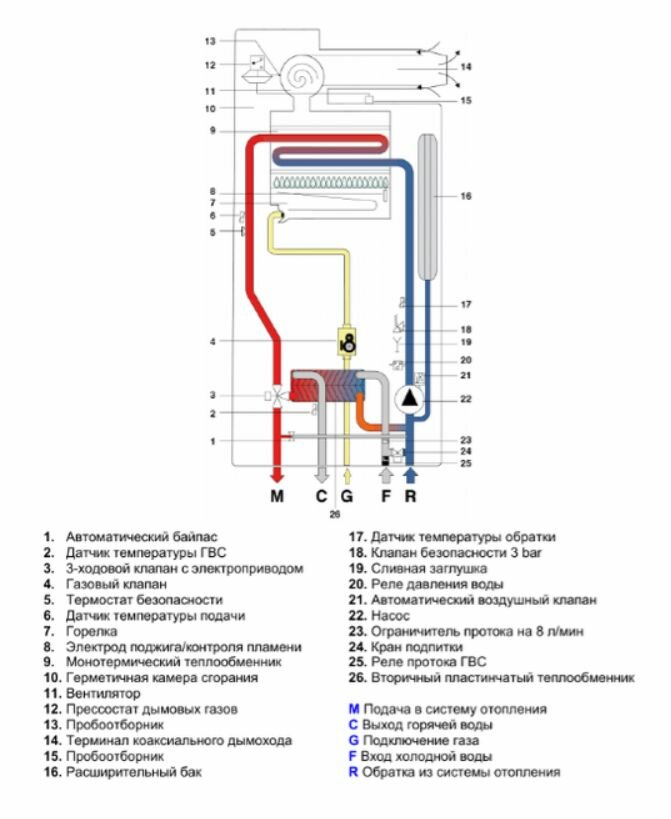 13
12
11
10
9
8
7
6
5
4
3
2
1
14
15
16
17
18
19
20
21
22
23
24
25
M C G F R
26

1. Автоматический байпас
2. Датчик температуры ГВС
3. 3-ходовой клапан с электроприводом
4. Газовый клапан
5. Термостат безопасности
6. Датчик температуры подачи
7. Горелка
8. Электрод поджига/контроля пламени
9. Монотермический теплообменник
10. Герметичная камера сгорания
11. Вентилятор
12. Прессостат дымовых газов
13. Пробоотборник
14. Терминал коаксиального дымохода
15. Пробоотборник
16. Расширительный бак

17. Датчик температуры обратки
18. Клапан безопасности 3 bar
19. Сливная заглушка
20. Реле давления воды
21. Автоматический воздушный клапан
22. Насос
23. Ограничитель протока на 8 л/мин
24. Кран подпитки
25. Реле протока ГВС
26. Вторичный пластинчатый теплообменник

M Подача в систему отопления
C Выход горячей воды
G Подключение газа
F Вход холодной воды
R Обратка из системы отопления