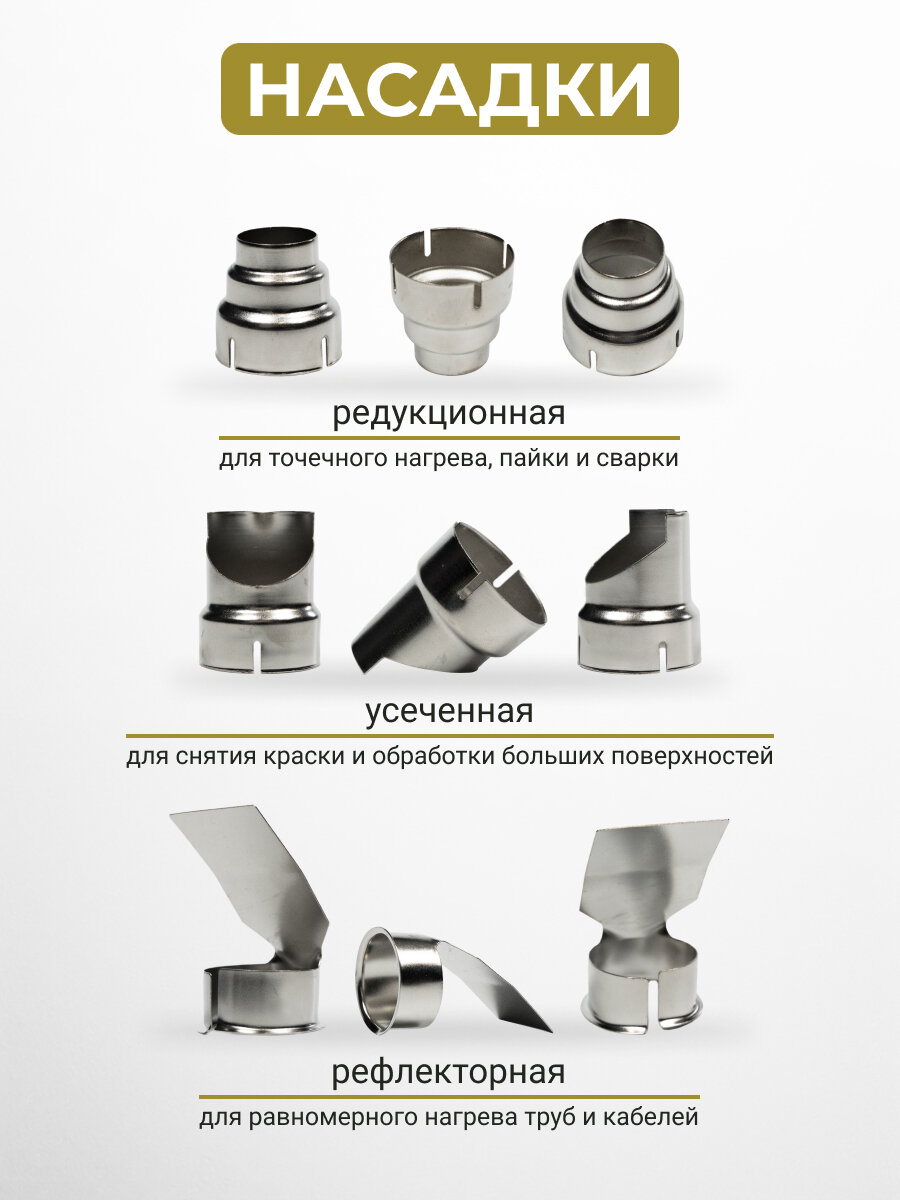 НАСАДКИ

редукционная

для точечного нагрева, пайки и сварки

усеченная

для снятия краски и обработки больших поверхностей

рефлекторная

для равномерного нагрева труб и кабелей