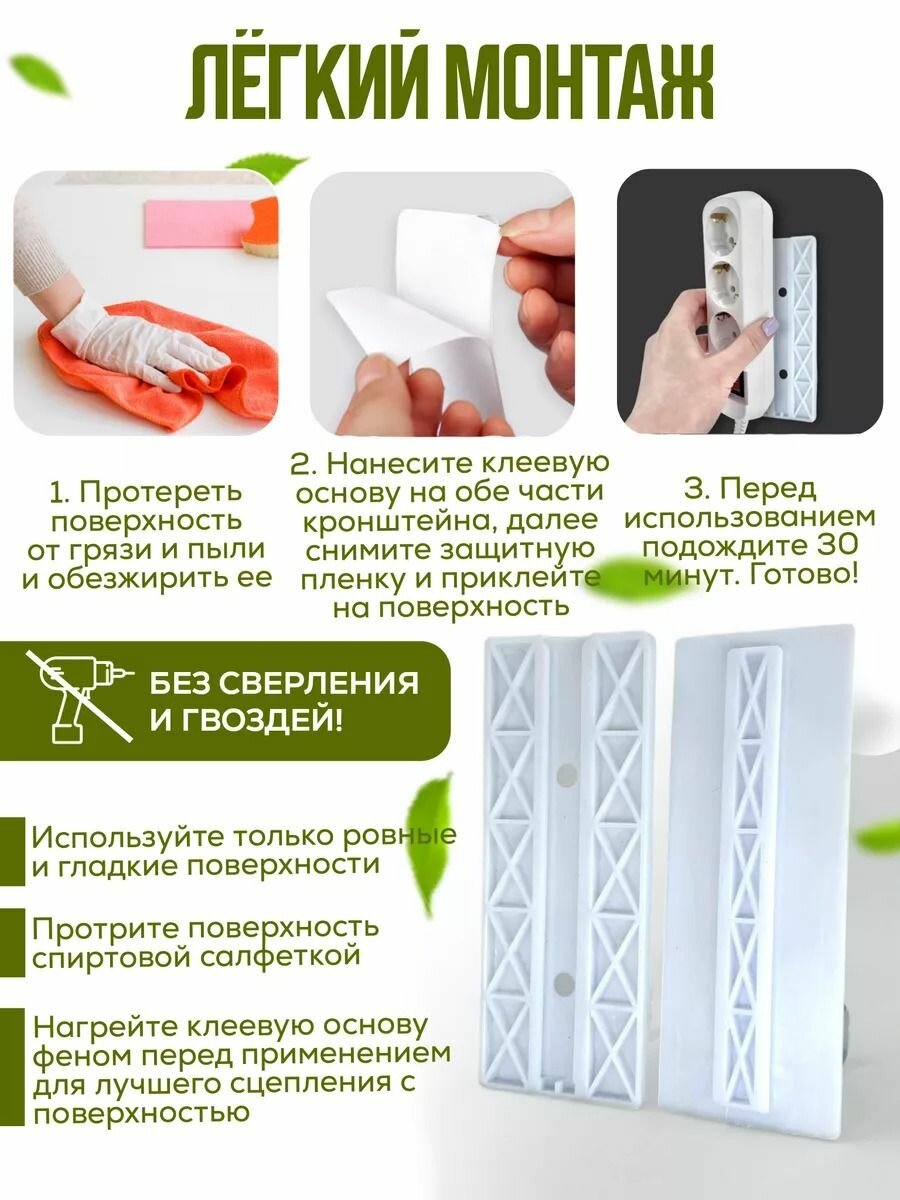 ЛЁГКИЙ МОНТАЖ

1. Протереть поверхность от грязи и пыли и обезжирить ее

2. Нанесите клеевую основу на обе части кронштейна, далее снимите защитную пленку и приклейте на поверхность

3. Перед использованием подождите 30 минут. Готово!

БЕЗ СВЕРЛЕНИЯ И ГВОЗДЕЙ!

Используйте только ровные и гладкие поверхности

Протрите поверхность спиртовой салфеткой

Нагрейте клеевую основу феном перед применением для лучшего сцепления с поверхностью