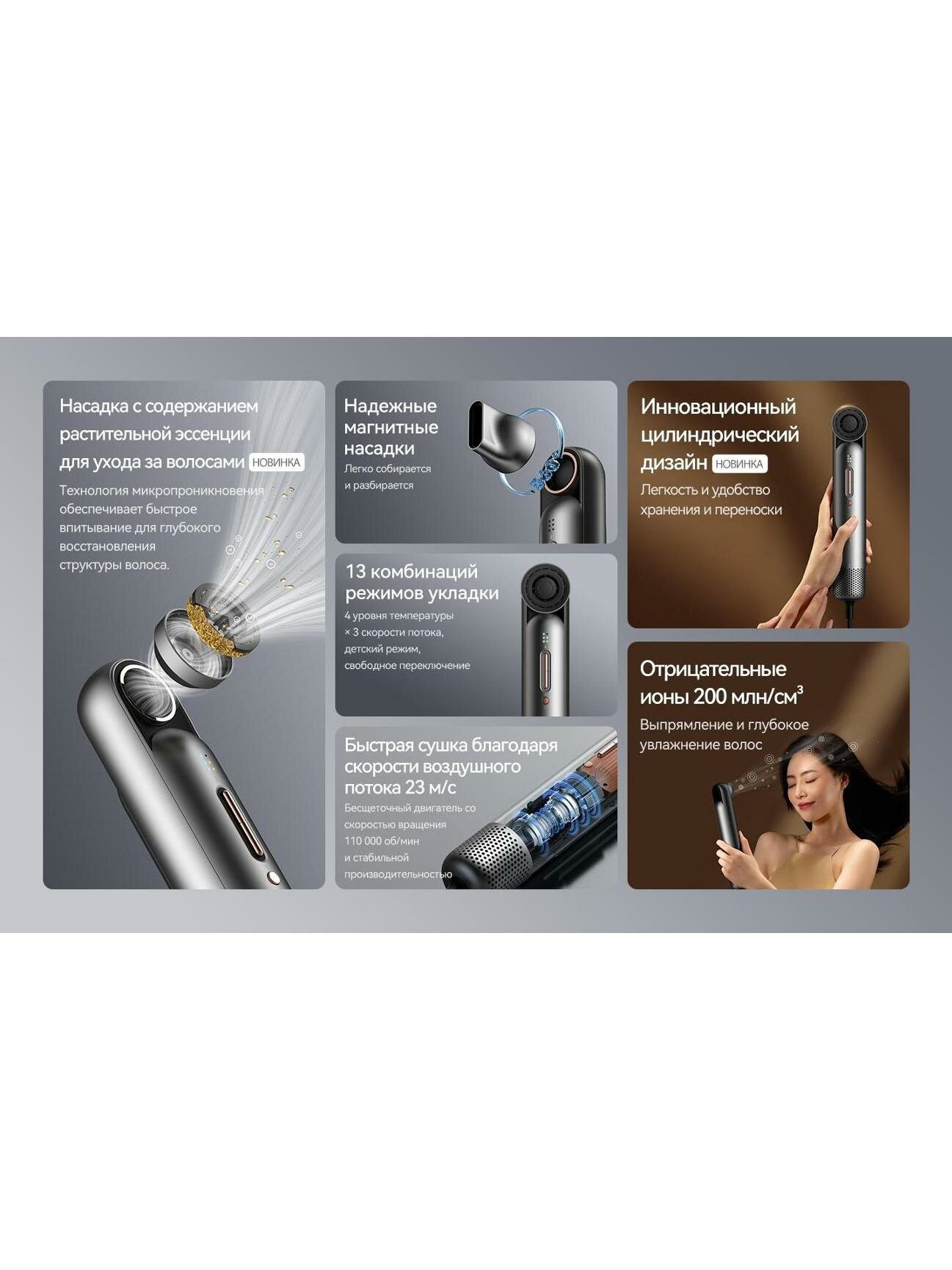 Насадка с содержанием растительной эссенции для ухода за волосами НОВИНКА

Технология микропроникновения обеспечивает быстрое впитывание для глубокого восстановления структуры волоса.

Надежные магнитные насадки

Легко собирается и разбирается

13 комбинаций режимов укладки

4 уровня температуры × 3 скорости потока, детский режим, свободное переключение

Быстрая сушка благодаря скорости воздушного потока 23 м/с

Бесщеточный двигатель со скоростью вращения 110 000 об/мин и стабильной производительностью

Инновационный цилиндрический дизайн НОВИНКА

Легкость и удобство хранения и переноски

Отрицательные ионы 200 млн/см$^3$

Выпрямление и глубокое увлажнение волос