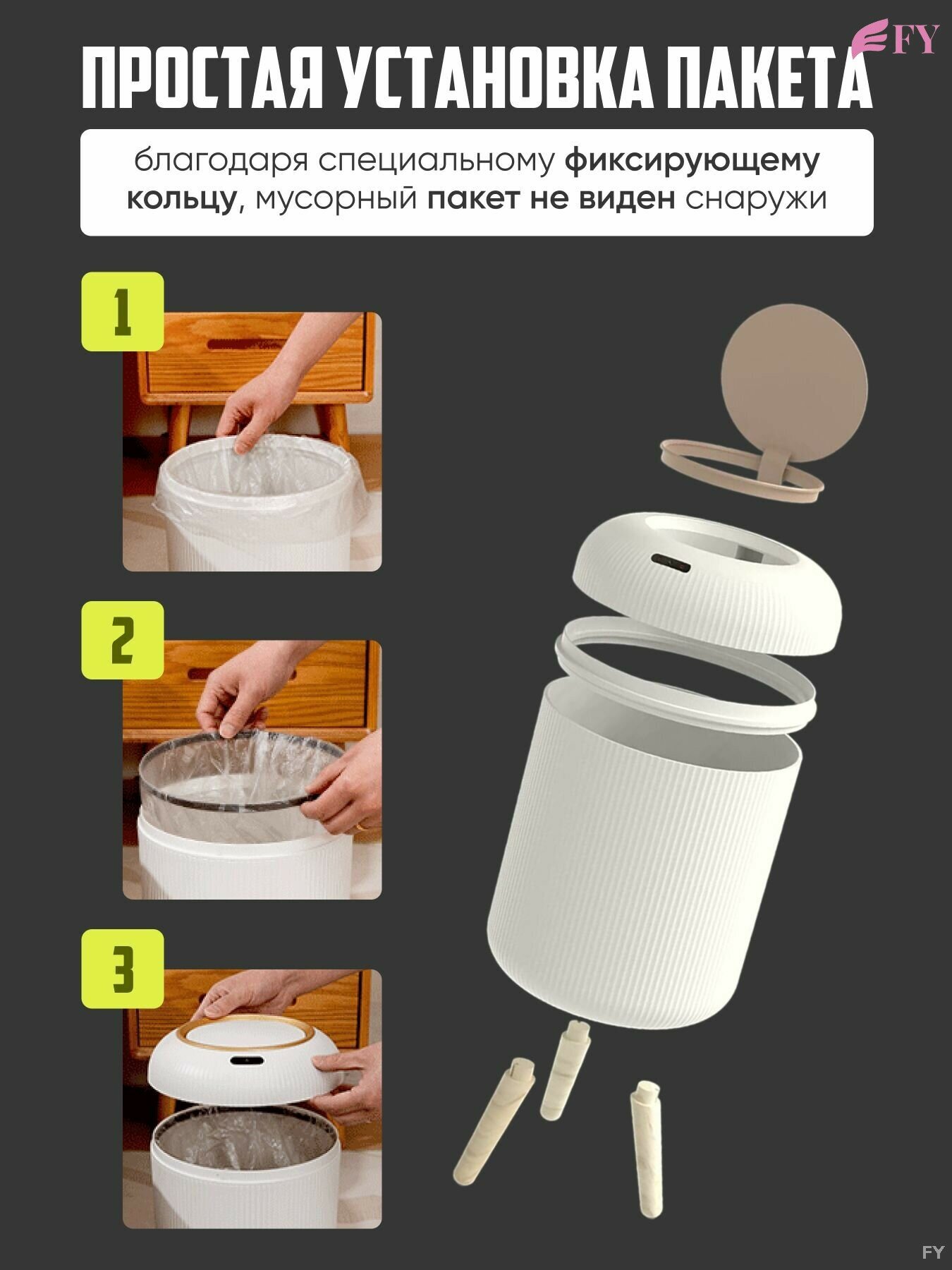 FY

ПРОСТАЯ УСТАНОВКА ПАКЕТА

благодаря специальному фиксирующему кольцу, мусорный пакет не виден снаружи

1

2

3

FY