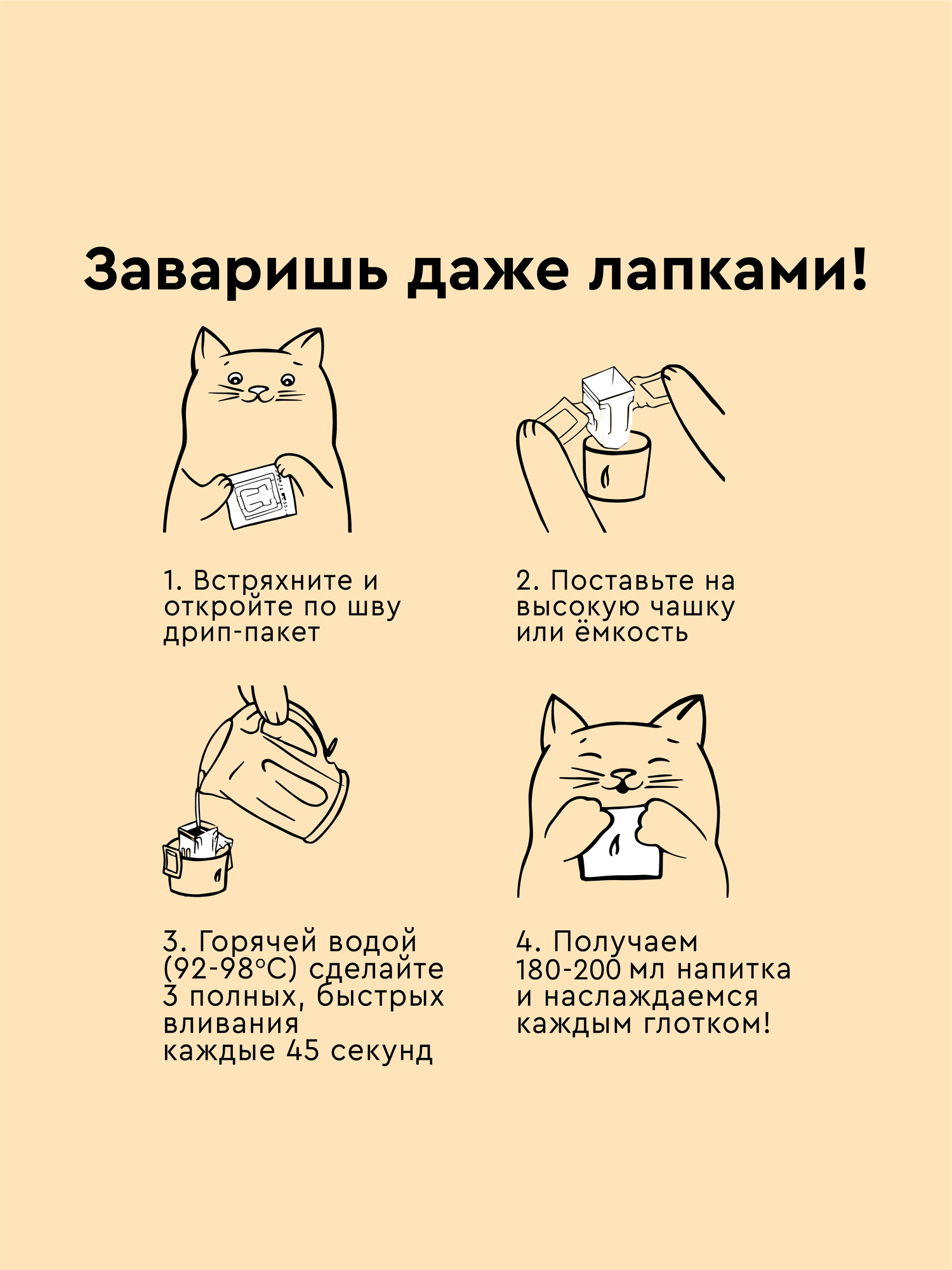 Заваришь даже лапками!

1. Встряхните и откройте по шву дрип-пакет

2. Поставьте на высокую чашку или ёмкость

3. Горячей водой (92-98°C) сделайте 3 полных, быстрых вливания каждые 45 секунд

4. Получаем 180-200 мл напитка и наслаждаемся каждым глотком!