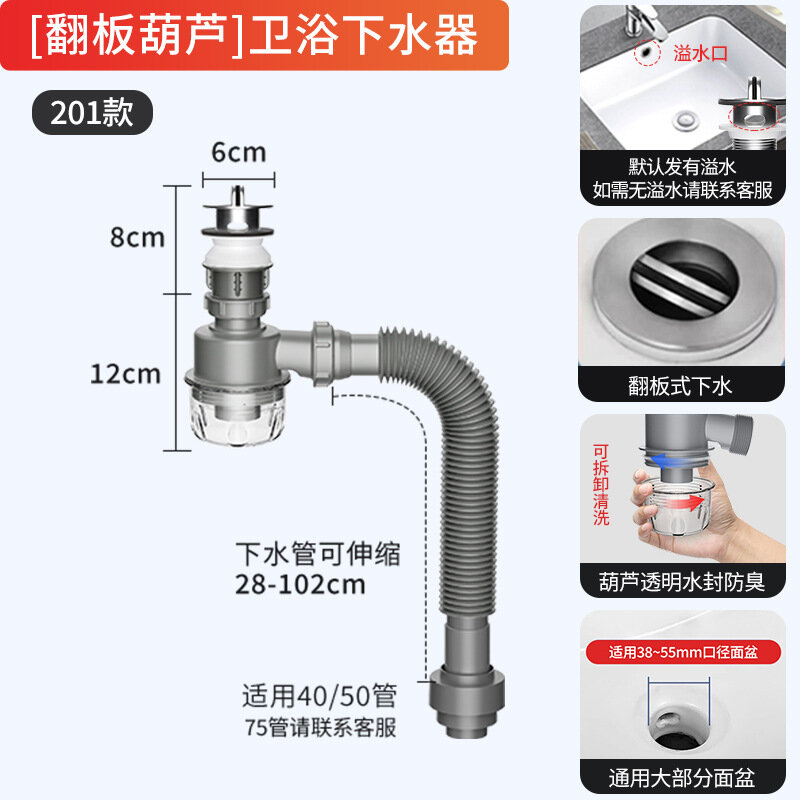 [翻板葫芦]卫浴下水器

201款

6cm

8cm

12cm

下水管可伸缩
28-102cm

适用40/50管
75管请联系客服

溢水口

默认发有溢水
如需无溢水请联系客服

翻板式下水

可拆卸清洗

葫芦透明水封防臭

适用38~55mm口径面盆

通用大部分面盆