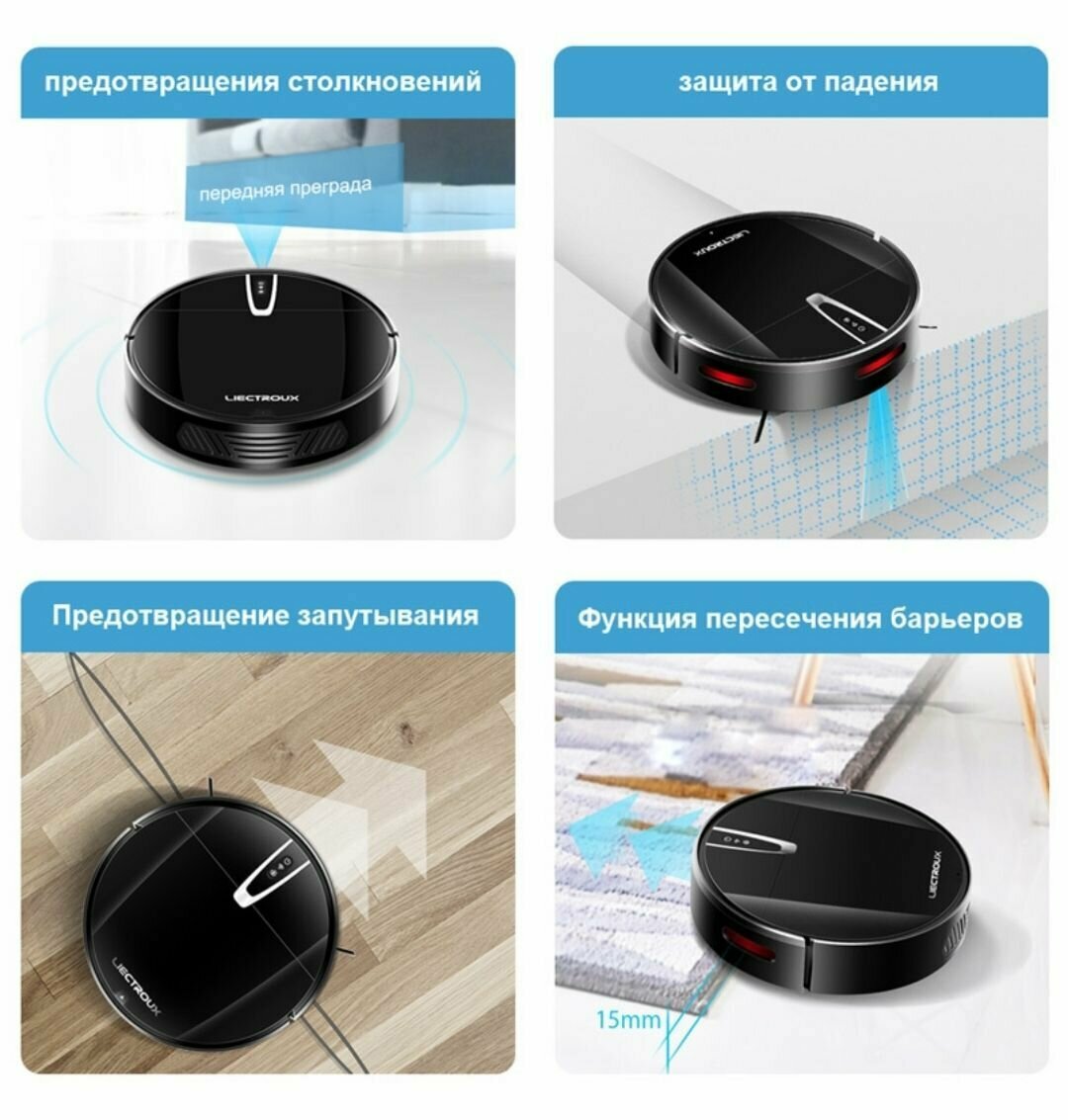 предотвращения столкновений

передняя преграда

LIECTROUX

защита от падения

LIECTROUX

Предотвращение запутывания

LIECTROUX

Функция пересечения барьеров

LIECTROUX

15mm