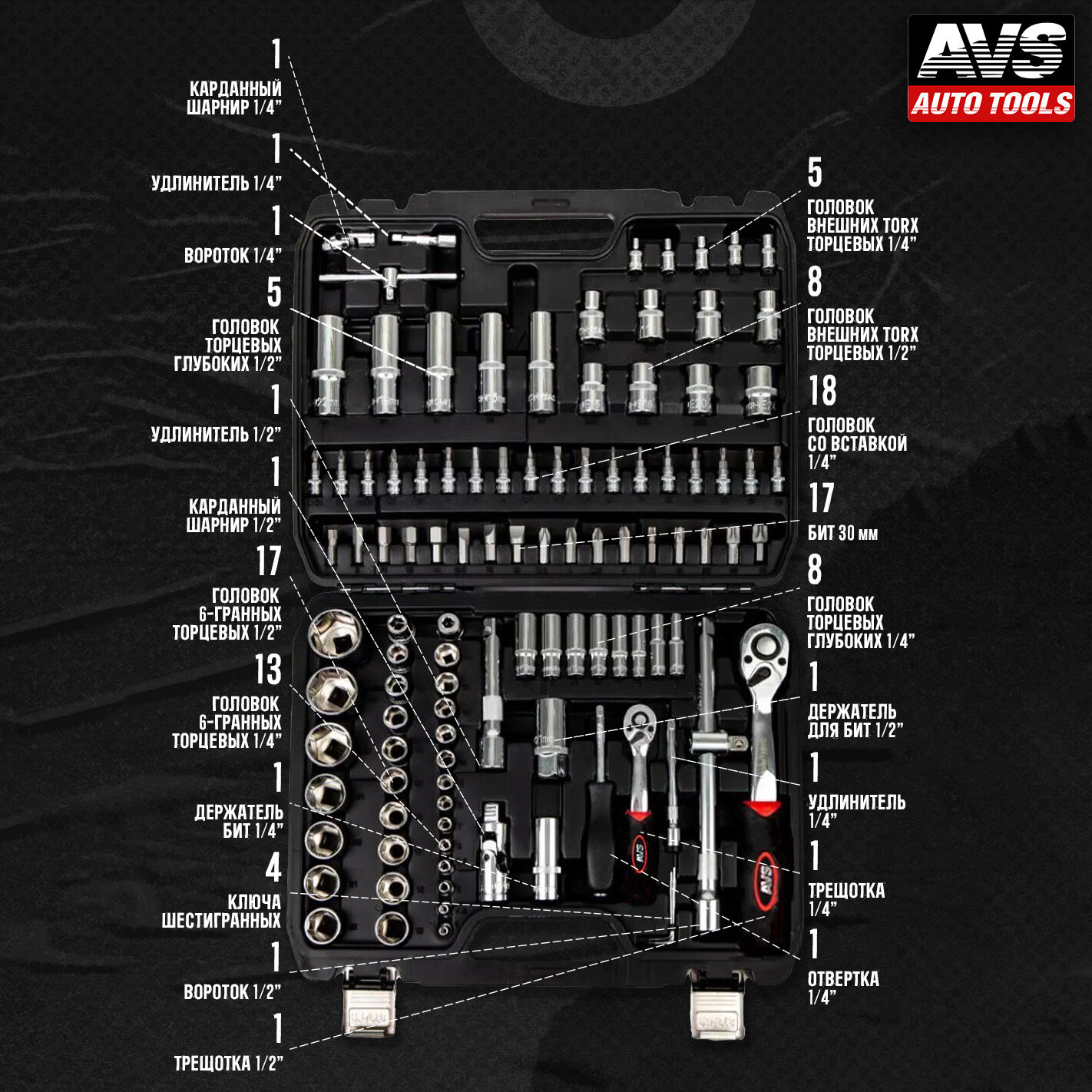 AVS
AUTO TOOLS

1
КАРДАННЫЙ ШАРНИР 1/4”

1
УДЛИНИТЕЛЬ 1/4”

1
ВОРОТОК 1/4”

5
ГОЛОВОК ТОРЦЕВЫХ ГЛУБОКИХ 1/2”

1
УДЛИНИТЕЛЬ 1/2”

1
КАРДАННЫЙ ШАРНИР 1/2”

17
ГОЛОВОК 6-ГРАННЫХ ТОРЦЕВЫХ 1/2”

13
ГОЛОВОК 6-ГРАННЫХ ТОРЦЕВЫХ 1/4”

1
ДЕРЖАТЕЛЬ БИТ 1/4”

4
КЛЮЧА ШЕСТИГРАННЫХ

1
ВОРОТОК 1/2”

1
ТРЕЩОТКА 1/2”

5
ГОЛОВОК ВНЕШНИХ TORX ТОРЦЕВЫХ 1/4”

8
ГОЛОВОК ВНЕШНИХ TORX ТОРЦЕВЫХ 1/2”

18
ГОЛОВОК СО ВСТАВКОЙ 1/4”

17
БИТ 30 мм

8
ГОЛОВОК ТОРЦЕВЫХ ГЛУБОКИХ 1/4”

1
ДЕРЖАТЕЛЬ ДЛЯ БИТ 1/2”

1
УДЛИНИТЕЛЬ 1/4”

1
ТРЕЩОТКА 1/4”

1
ОТВЕРТКА 1/4”

AVS

AVS