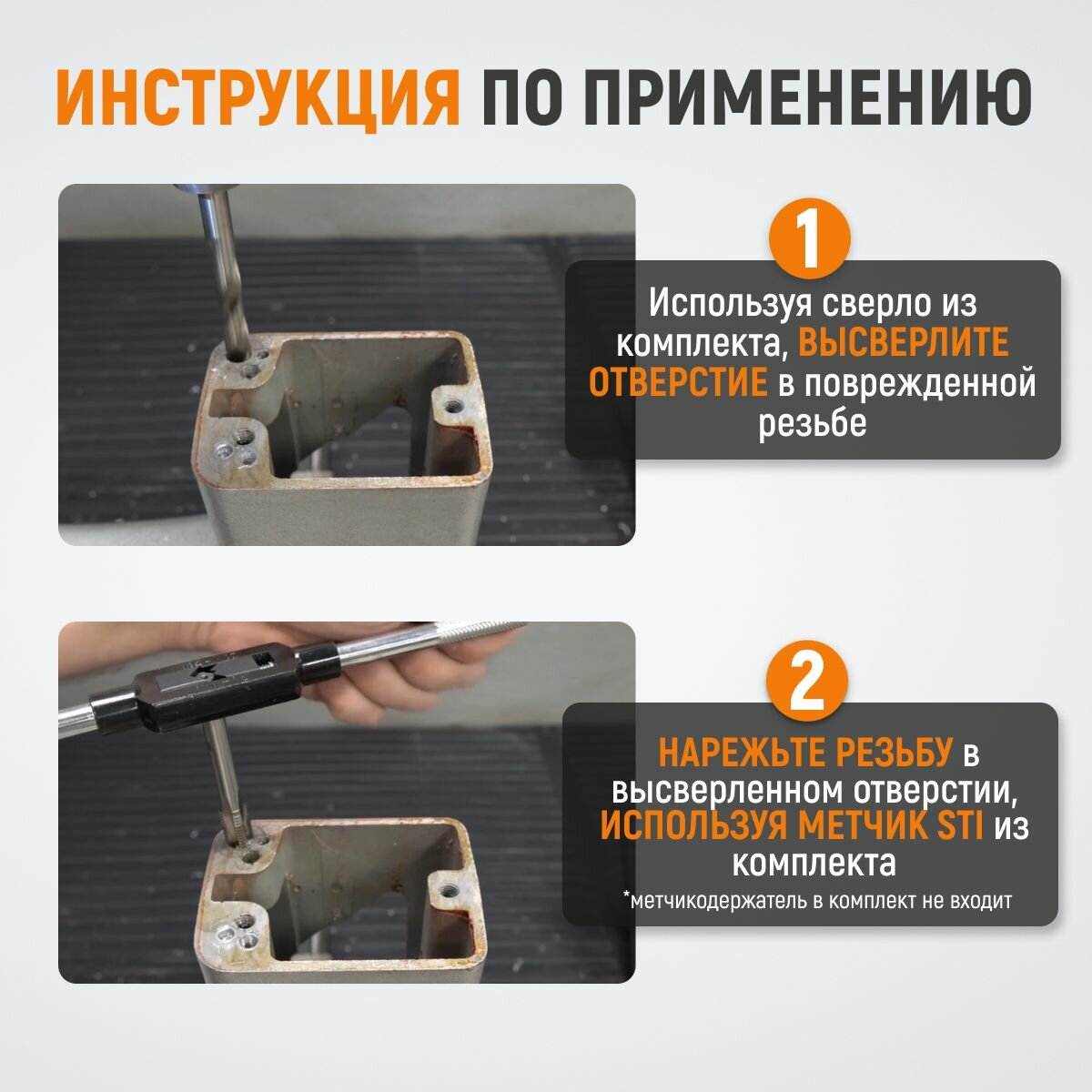 ИНСТРУКЦИЯ ПО ПРИМЕНЕНИЮ

1

Используя сверло из комплекта, ВЫСВЕРЛИТЕ ОТВЕРСТИЕ в поврежденной резьбе

2

НАРЕЖЬТЕ РЕЗЬБУ в высверленном отверстии, ИСПОЛЬЗУЯ МЕТЧИК STI из комплекта

*метчикодержатель в комплект не входит