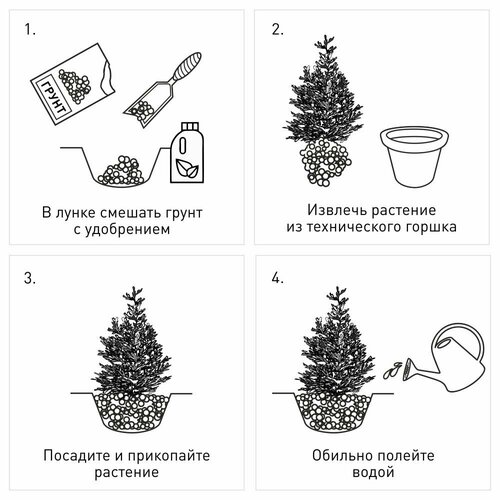 1.

ГРУНТ

В лунке смешать грунт с удобрением

2.

Извлечь растение из технического горшка

3.

Посадите и прикопайте растение

4.

Обильно полейте водой