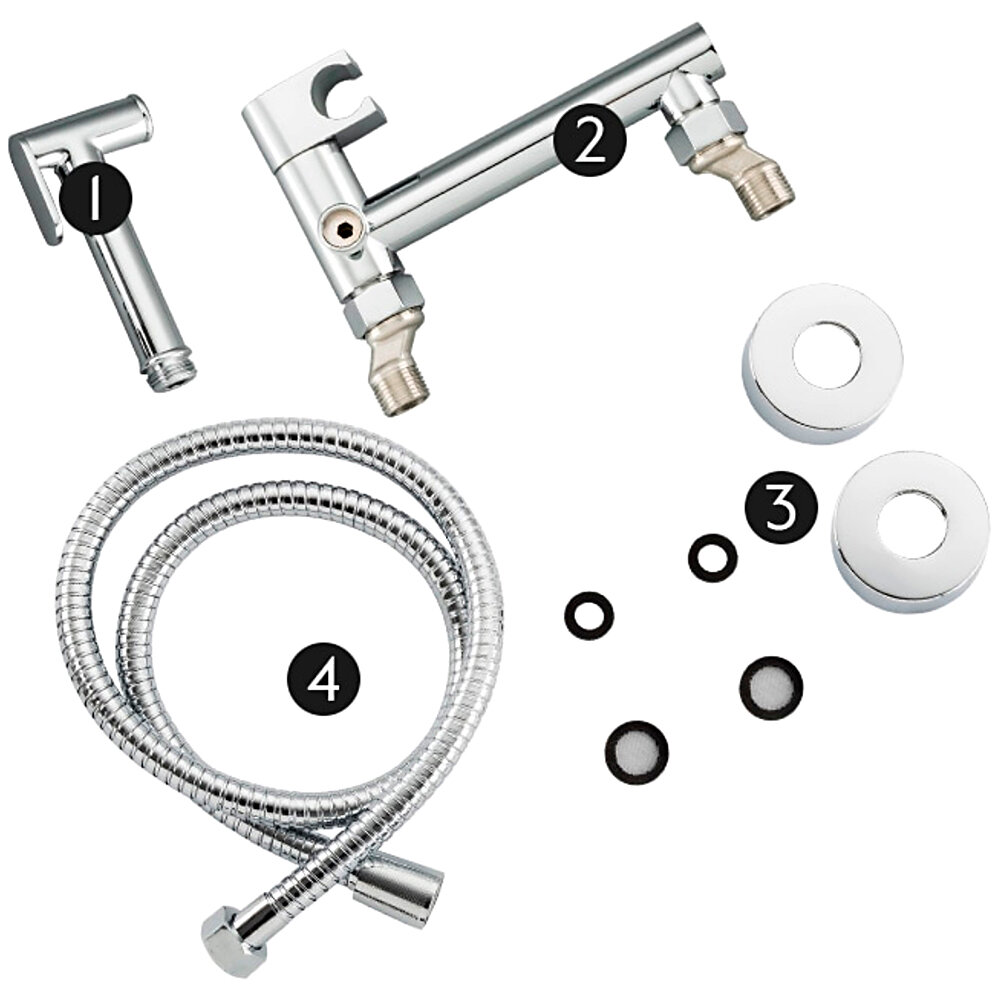 1
2
3
4