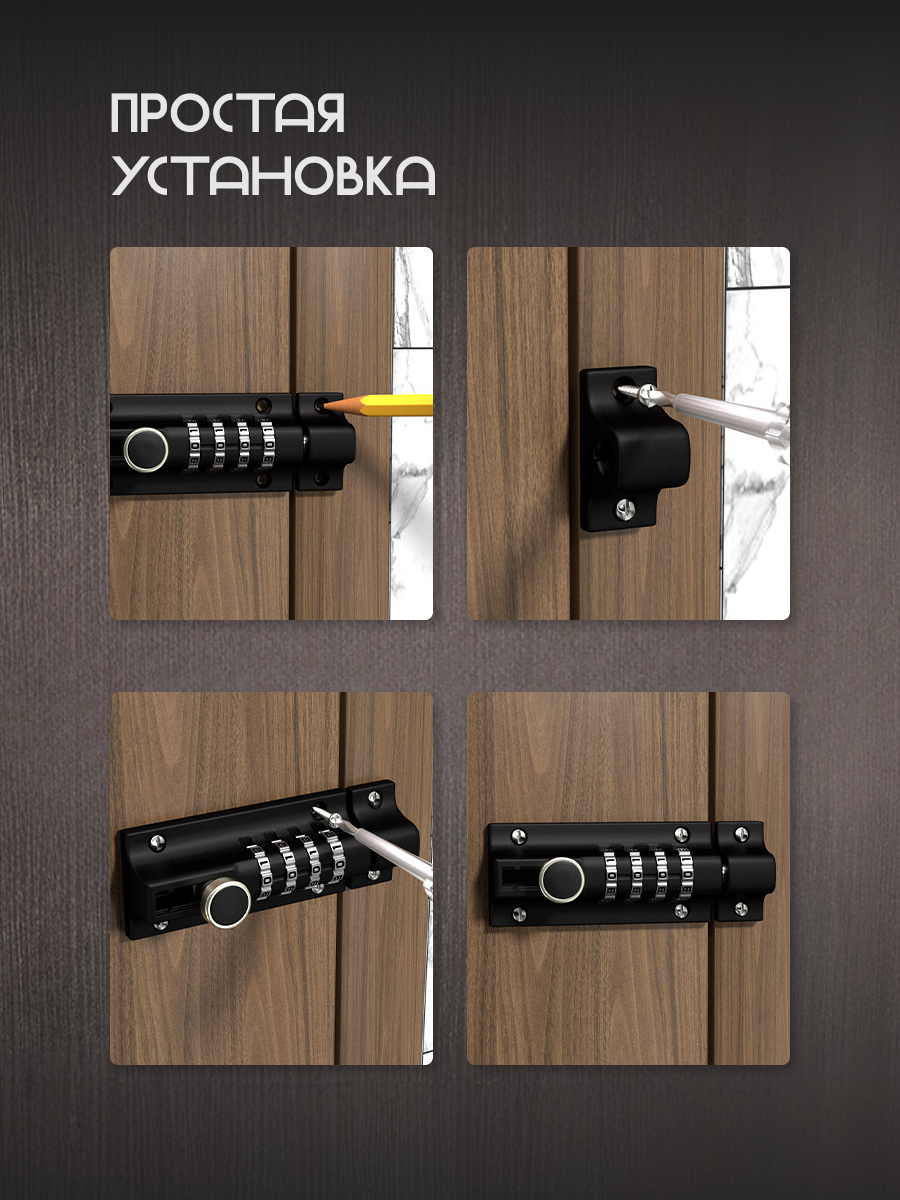 ПРОСТАЯ УСТАНОВКА