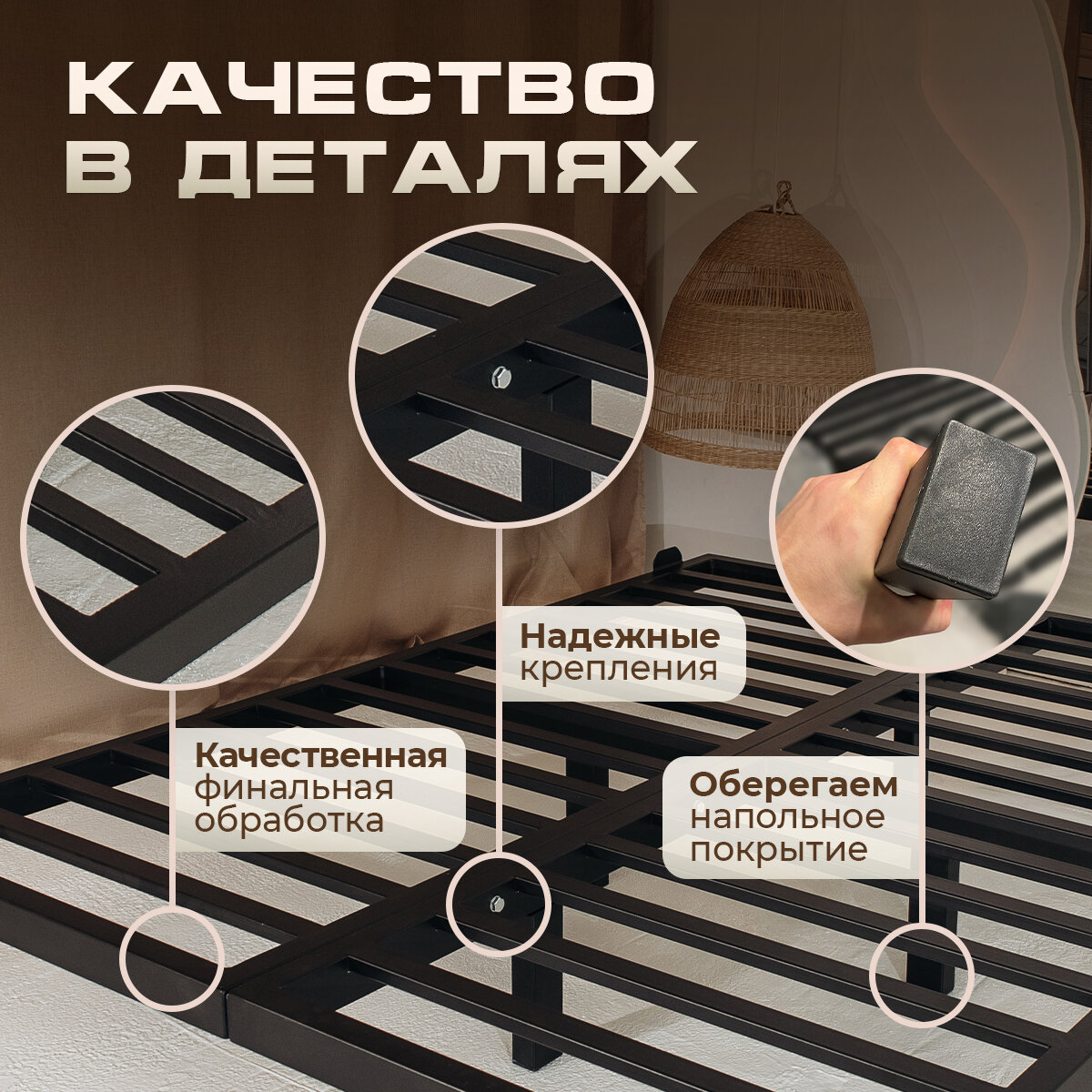 КАЧЕСТВО В ДЕТАЛЯХ

Надежные крепления

Качественная финальная обработка

Оберегаем напольное покрытие