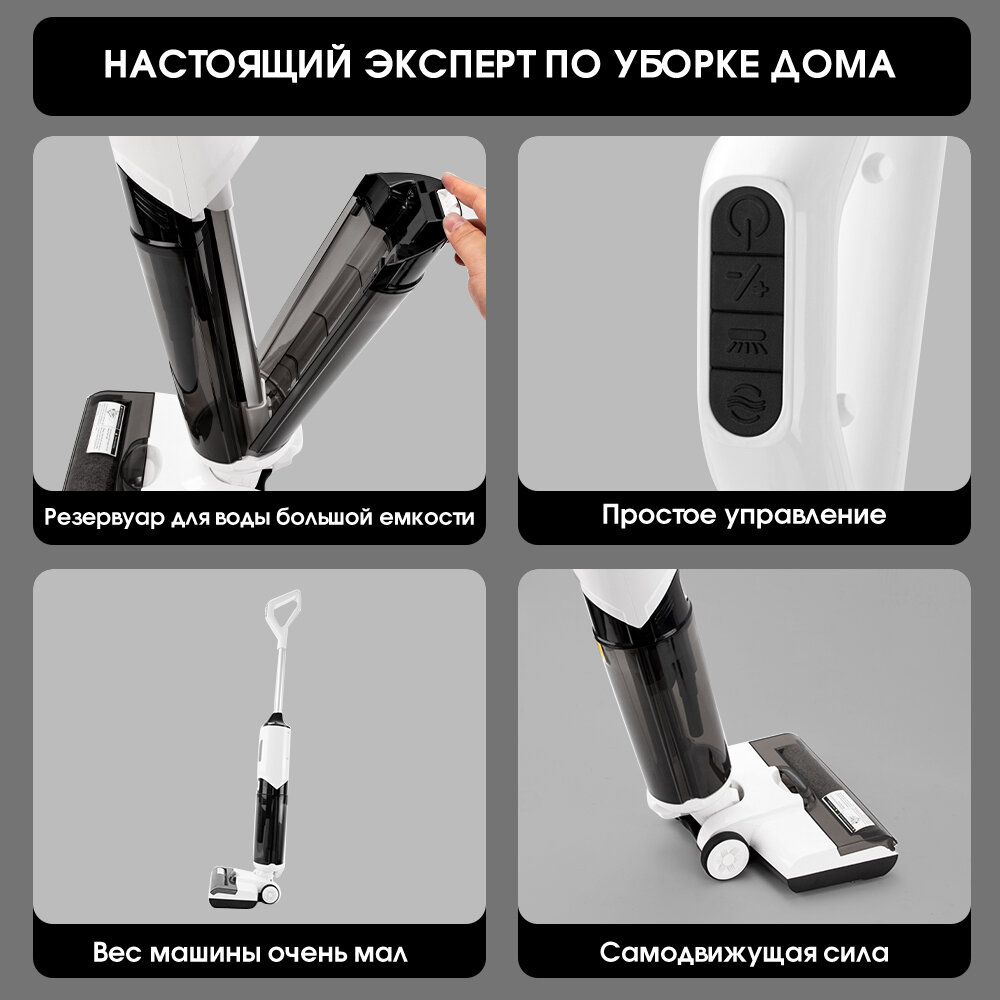 НАСТОЯЩИЙ ЭКСПЕРТ ПО УБОРКЕ ДОМА

Резервуар для воды большой емкости

Простое управление

Вес машины очень мал

Самодвижущая сила