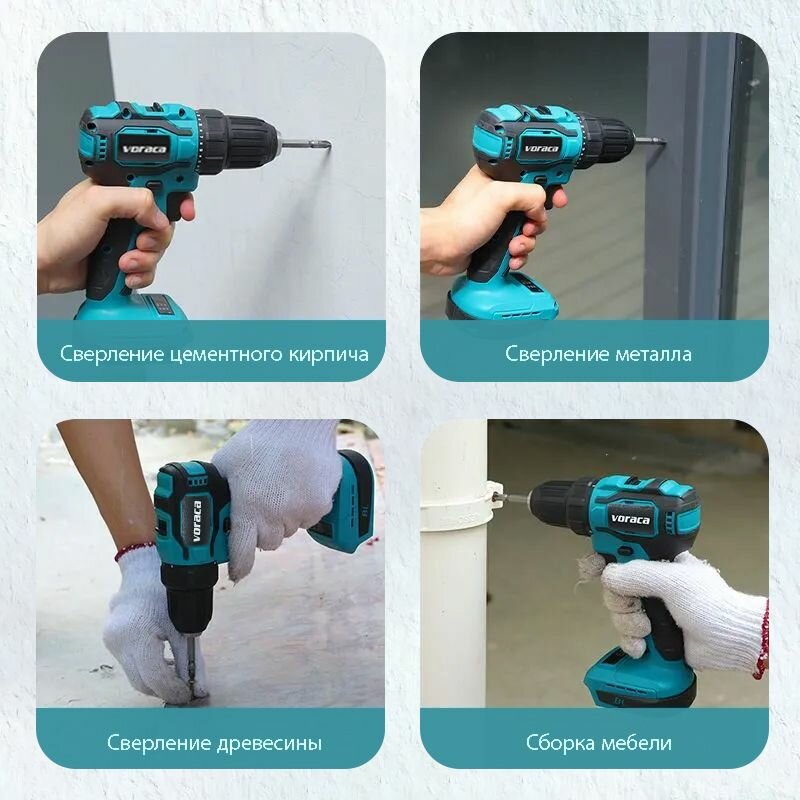 voraca

Сверление цементного кирпича

voraca

Сверление металла

voraca

Сверление древесины

voraca

Сборка мебели