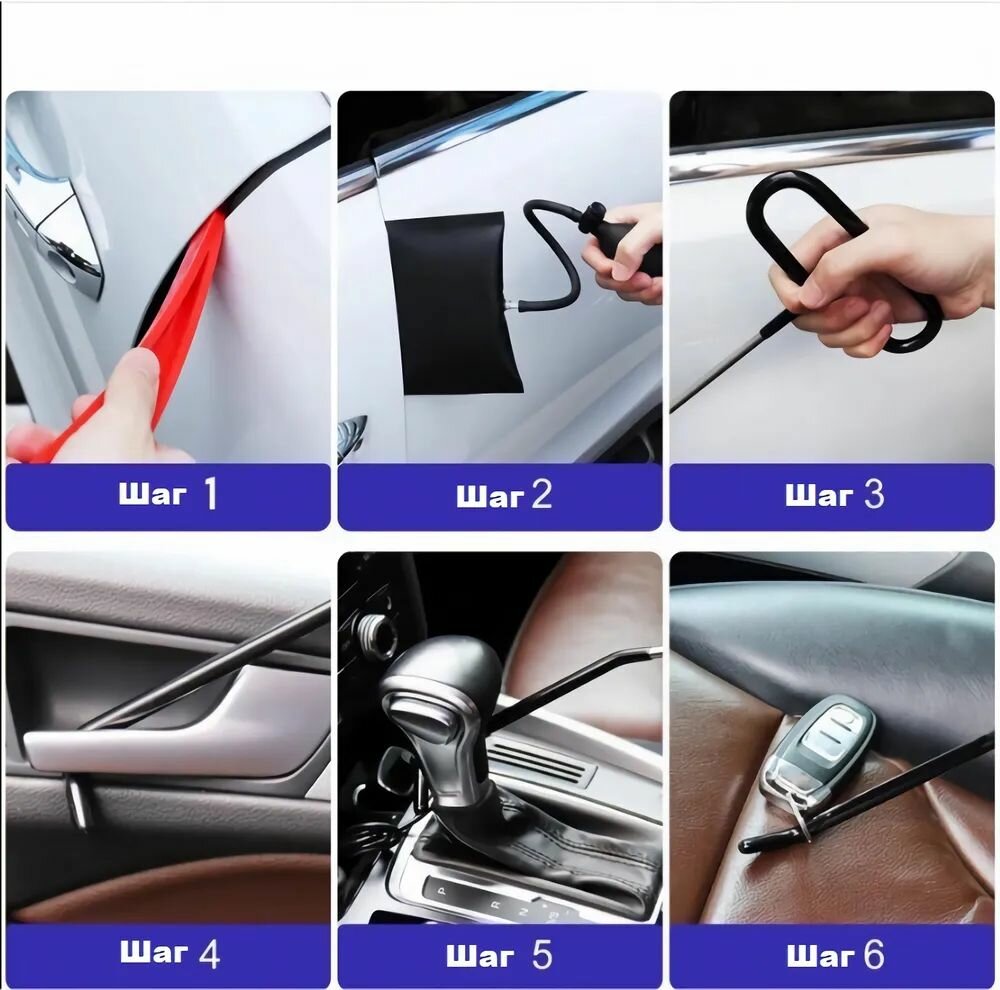 Шаг 1

Шаг 2

Шаг 3

Шаг 4

Шаг 5

Шаг 6