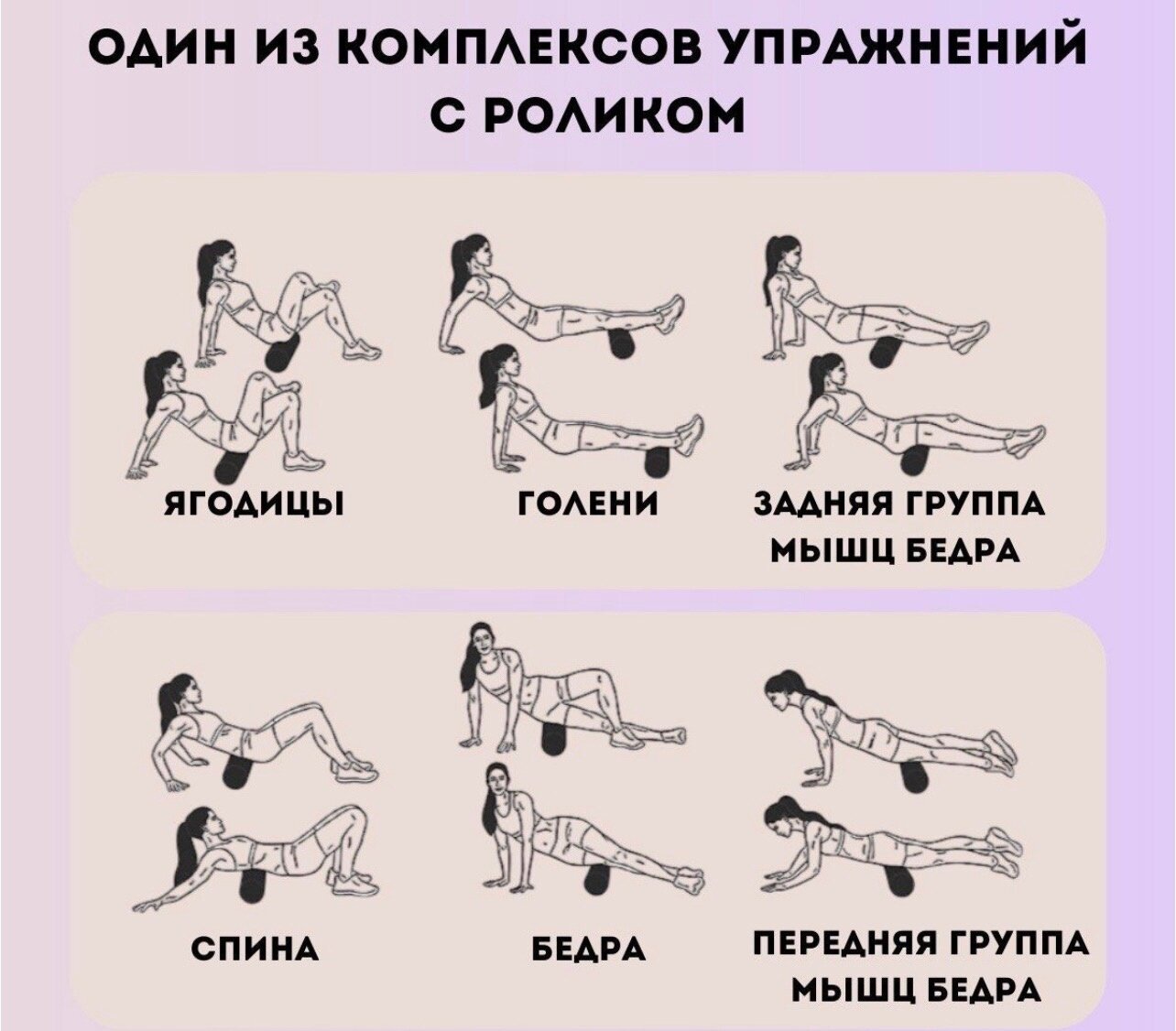 ОДИН ИЗ КОМПЛЕКСОВ УПРАЖНЕНИЙ С РОЛИКОМ

ЯГОДИЦЫ

ГОЛЕНИ

ЗАДНЯЯ ГРУППА МЫШЦ БЕДРА

СПИНА

БЕДРА

ПЕРЕДНЯЯ ГРУППА МЫШЦ БЕДРА