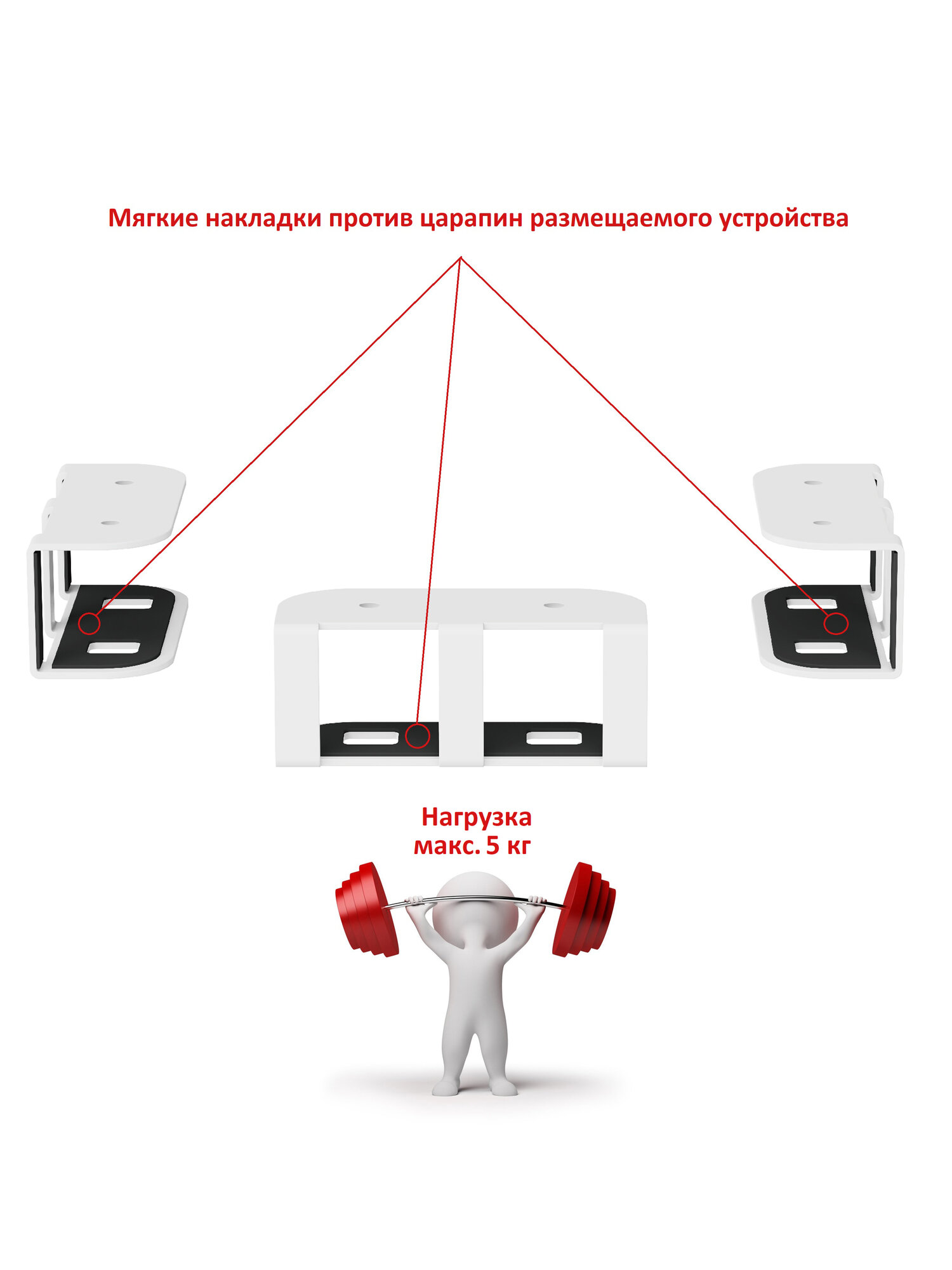 Мягкие накладки против царапин размещаемого устройства

Нагрузка
макс. 5 кг