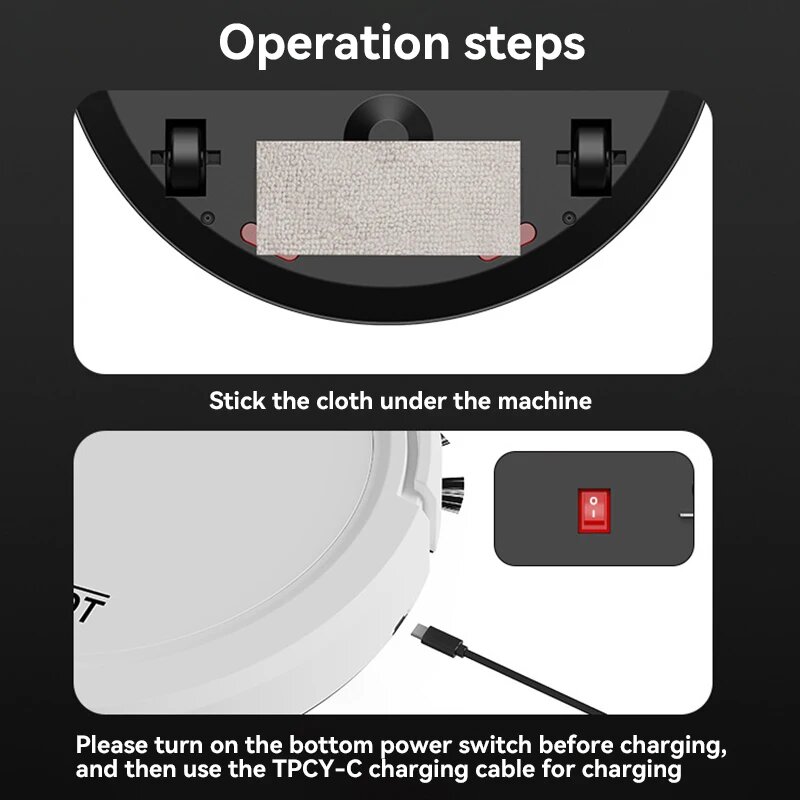 Operation steps

Stick the cloth under the machine

OT

Please turn on the bottom power switch before charging, and then use the TPCY-C charging cable for charging