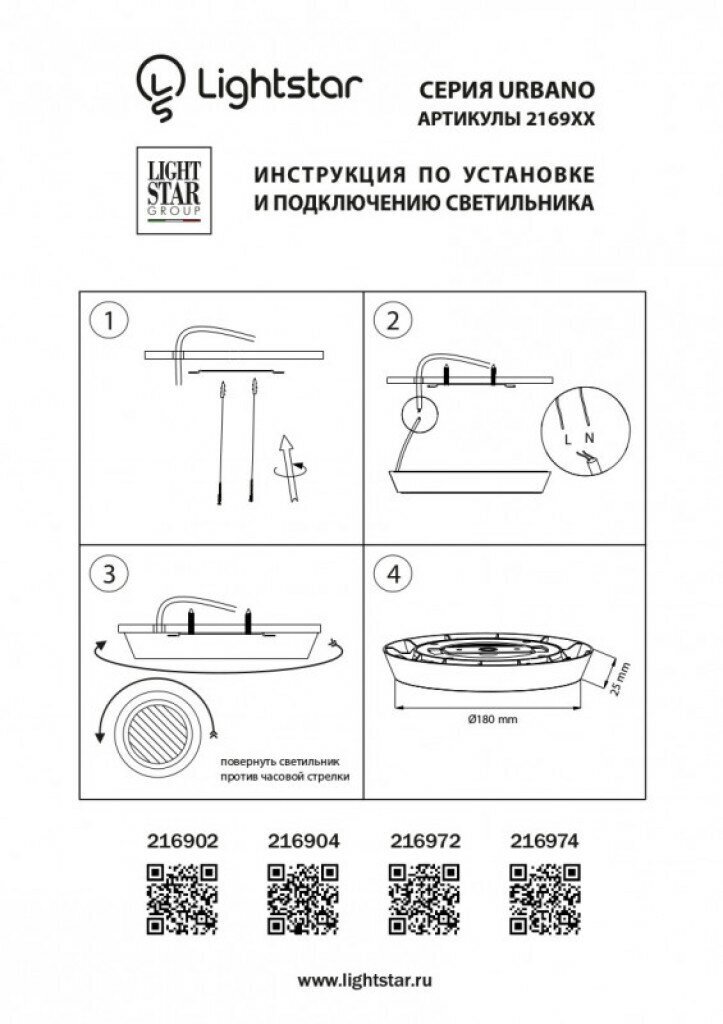 Lightstar

СЕРИЯ URBANO
АРТИКУЛЫ 2169XX

LIGHT STAR GROUP

ИНСТРУКЦИЯ ПО УСТАНОВКЕ
И ПОДКЛЮЧЕНИЮ СВЕТИЛЬНИКА

1

2

L N

3

повернуть светильник
против часовой стрелки

4

25 mm

Ø180 mm

216902 216904 216972 216974

www.lightstar.ru