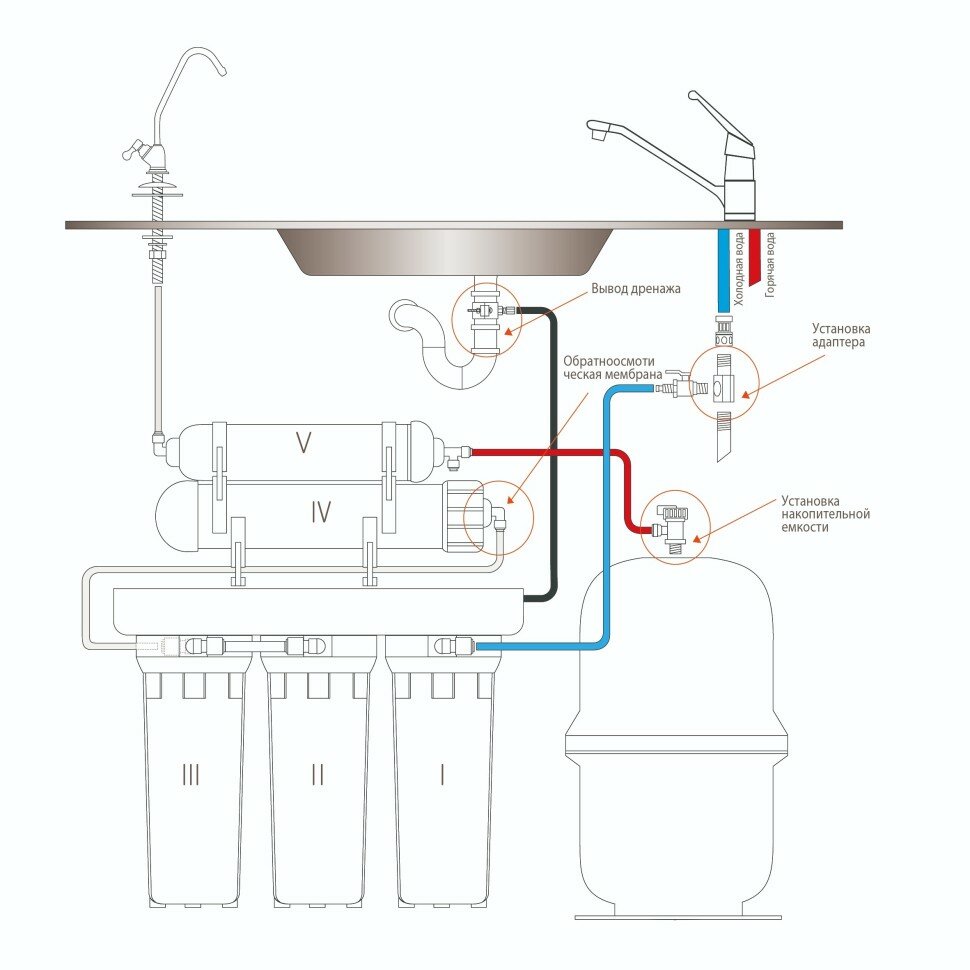 Холодная вода
Горячая вода

Вывод дренажа

Установка адаптера

Обратноосмоти ческая мембрана

V

IV

Установка накопительной емкости

III

II

I