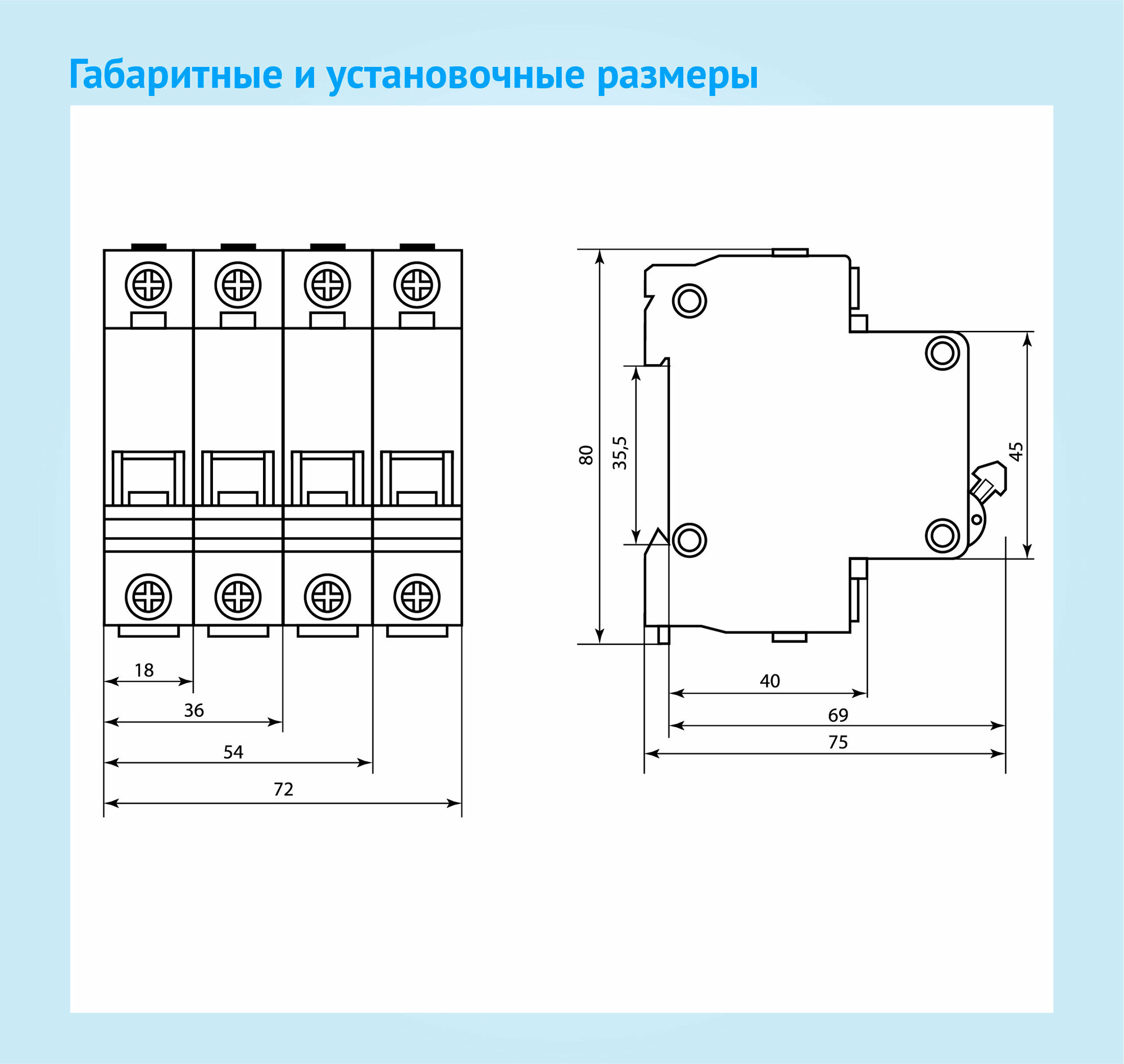 Габаритные и установочные размеры

18
36
54
72

80
35,5
45
40
69
75