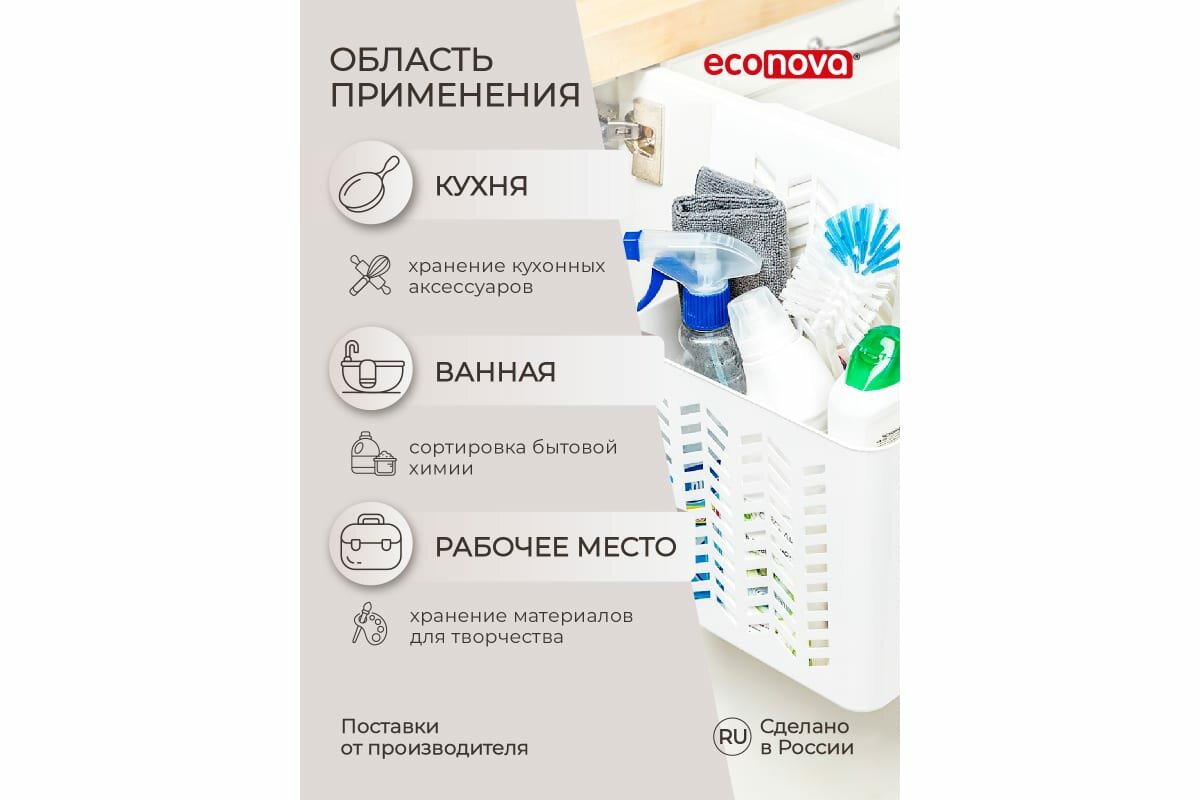 ОБЛАСТЬ ПРИМЕНЕНИЯ

econova®

КУХНЯ

хранение кухонных аксессуаров

ВАННАЯ

сортировка бытовой химии

РАБОЧЕЕ МЕСТО

хранение материалов для творчества

Поставки от производителя

RU Сделано в России