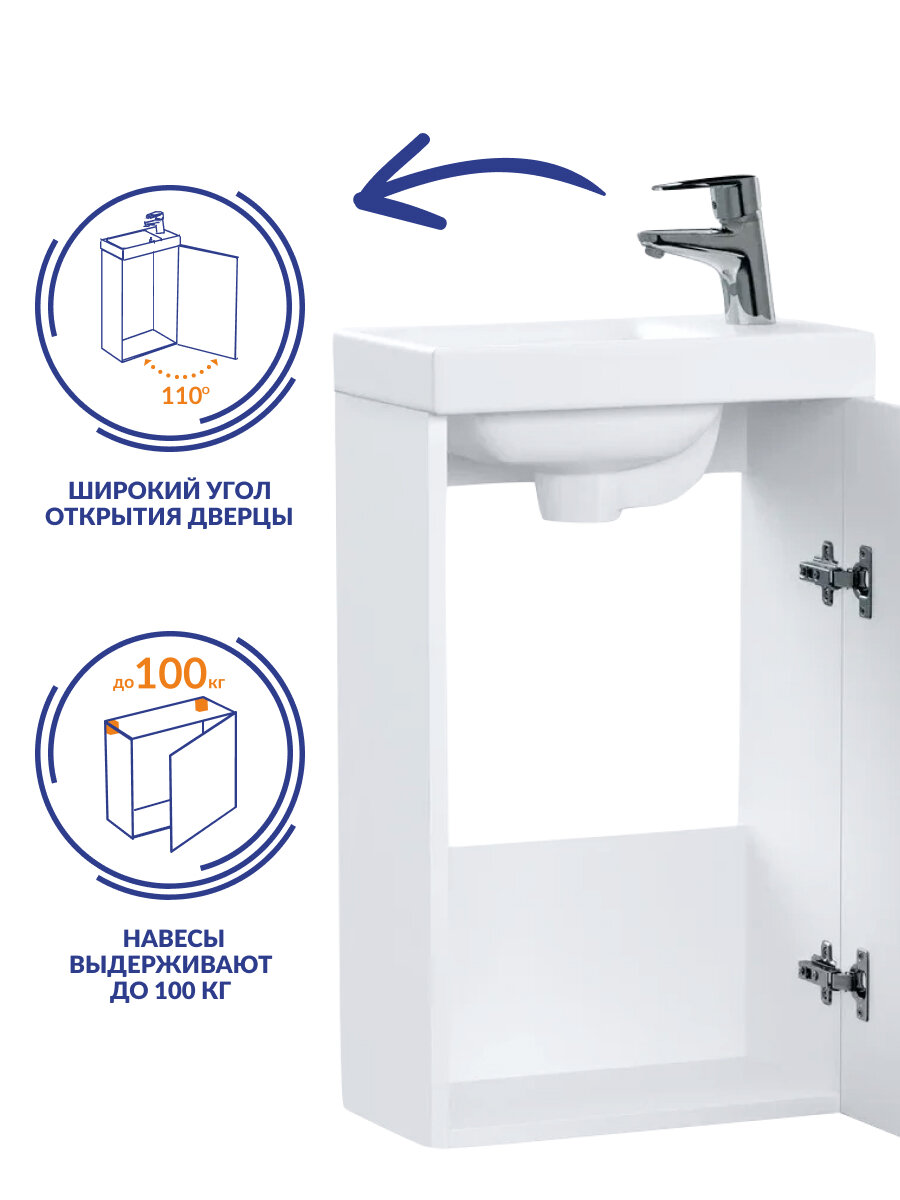 110°

ШИРОКИЙ УГОЛ ОТКРЫТИЯ ДВЕРЦЫ

до 100 кг

НАВЕСЫ ВЫДЕРЖИВАЮТ ДО 100 КГ