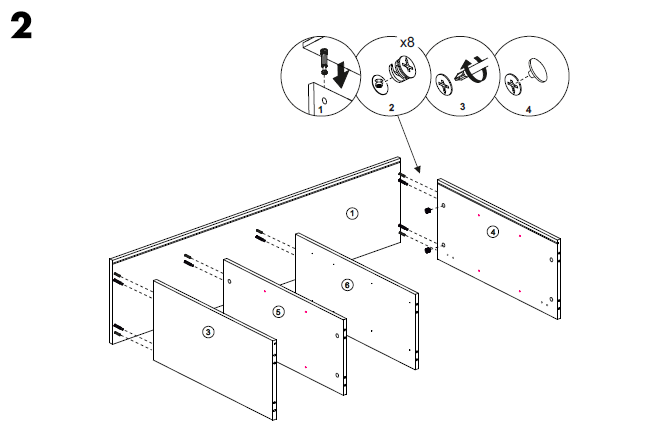 2

x8

1

2

3

4

1

4

6

5

3