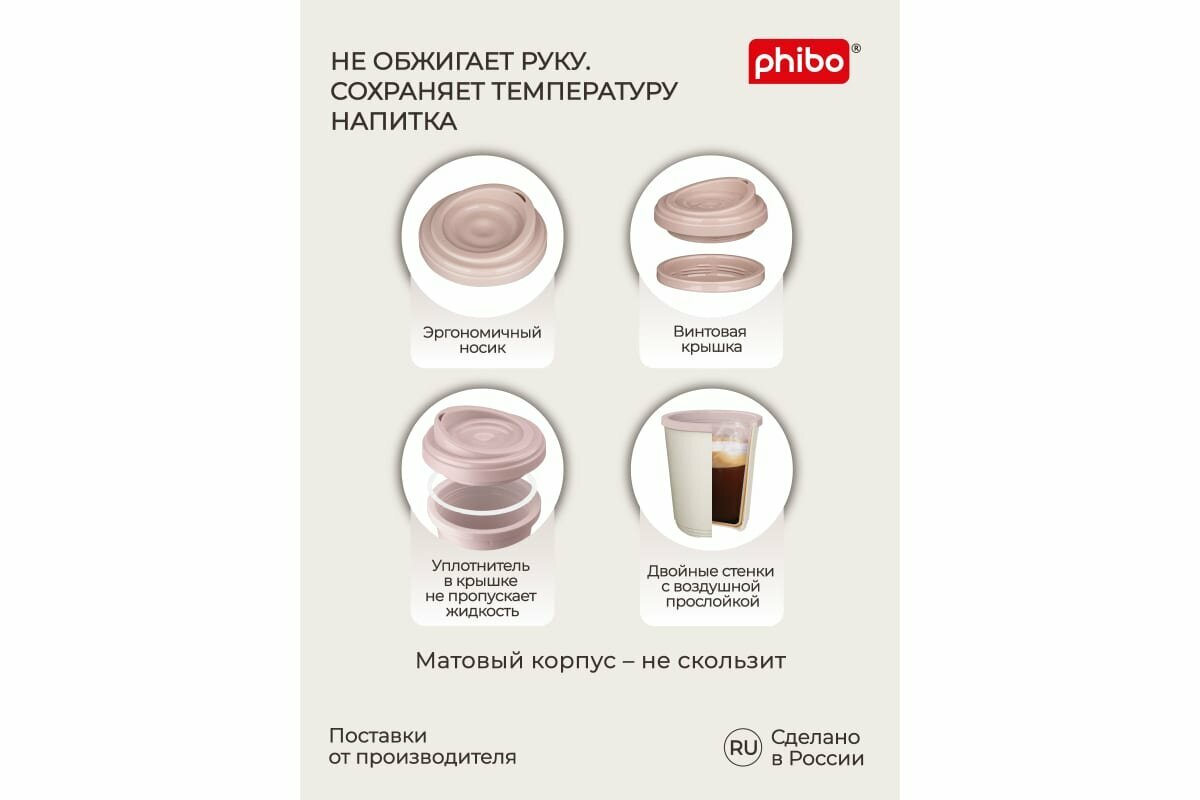 НЕ ОБЖИГАЕТ РУКУ. СОХРАНЯЕТ ТЕМПЕРАТУРУ НАПИТКА

phibo®

Эргономичный носик

Винтовая крышка

Уплотнитель в крышке не пропускает жидкость

Двойные стенки с воздушной прослойкой

Матовый корпус – не скользит

Поставки от производителя

RU Сделано в России