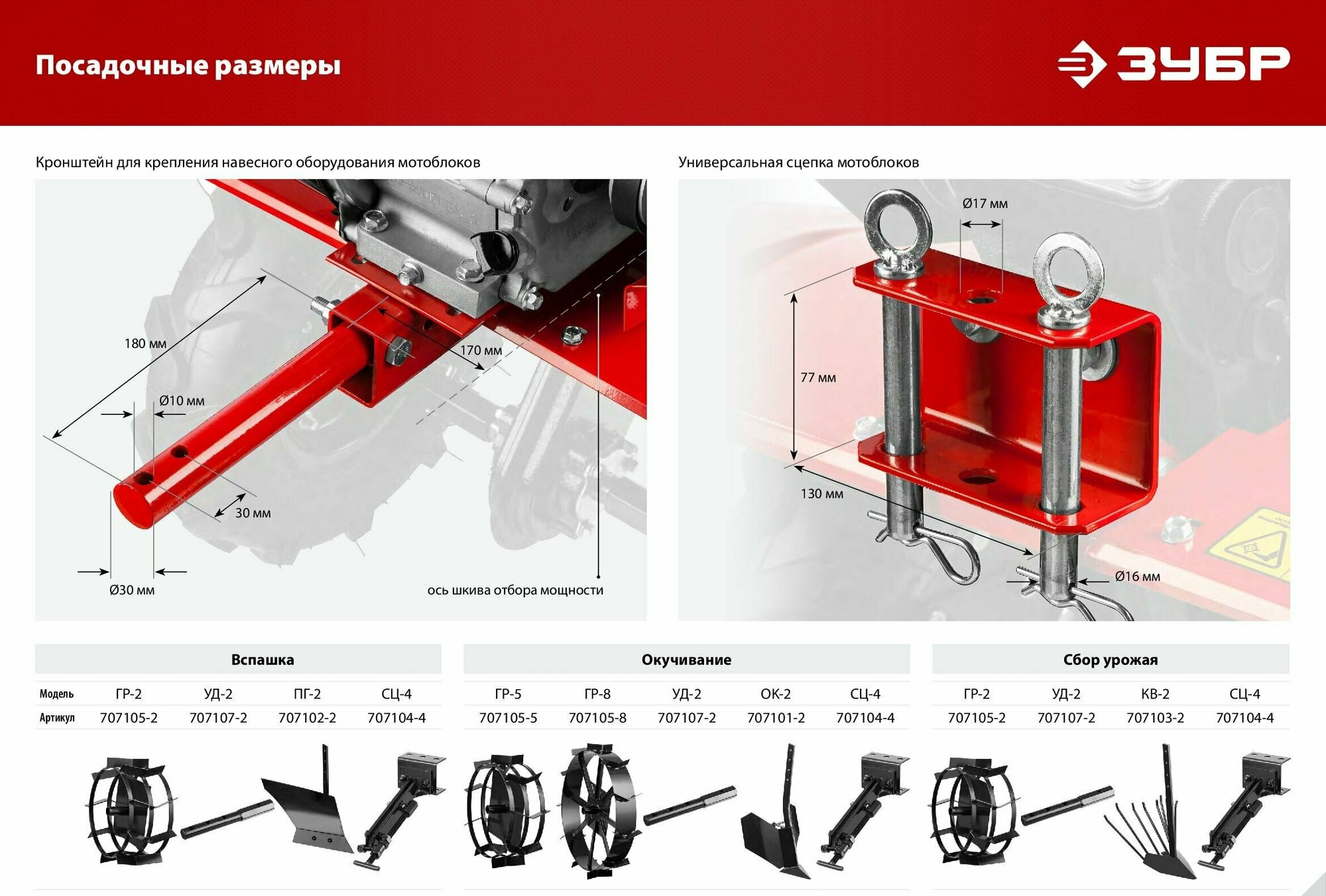 Посадочные размеры

ЗУБР

Кронштейн для крепления навесного оборудования мотоблоков

180 мм

170 мм

Ø10 мм

30 мм

Ø30 мм

ось шкива отбора мощности

Универсальная сцепка мотоблоков

Ø17 мм

77 мм

130 мм

Ø16 мм

Вспашка

| Модель | ГР-2 | УД-2 | ПГ-2 | СЦ-4 |
|---|---|---|---|---|
| Артикул | 707105-2 | 707107-2 | 707102-2 | 707104-4 |

Окучивание

| ГР-5 | ГР-8 | УД-2 | ОК-2 | СЦ-4 |
|---|---|---|---|---|
| 707105-5 | 707105-8 | 707107-2 | 707101-2 | 707104-4 |

Сбор урожая

| ГР-2 | УД-2 | КВ-2 | СЦ-4 |
|---|---|---|---|
| 707105-2 | 707107-2 | 707103-2 | 707104-4 |